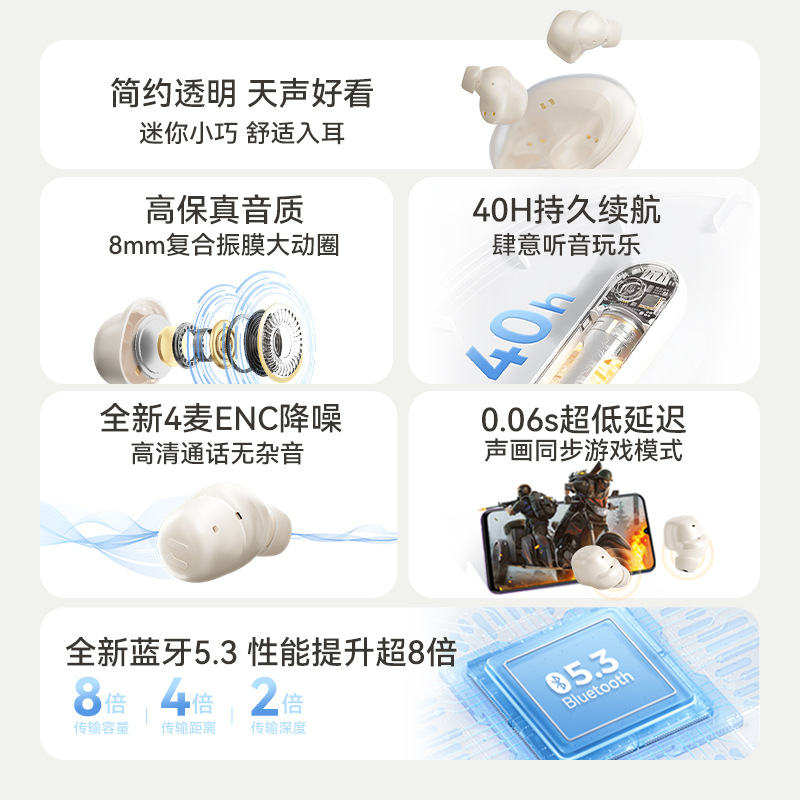 简约透明 天声好看
迷你小巧 舒适入耳

高保真音质
8mm复合振膜大动圈

40H持久续航
肆意听音玩乐

40h

全新4麦ENC降噪
高清通话无杂音

0.06s超低延迟
声画同步游戏模式

全新蓝牙5.3 性能提升超8倍

8倍
传输容量

4倍
传输距离

2倍
传输深度

5.3
Bluetooth