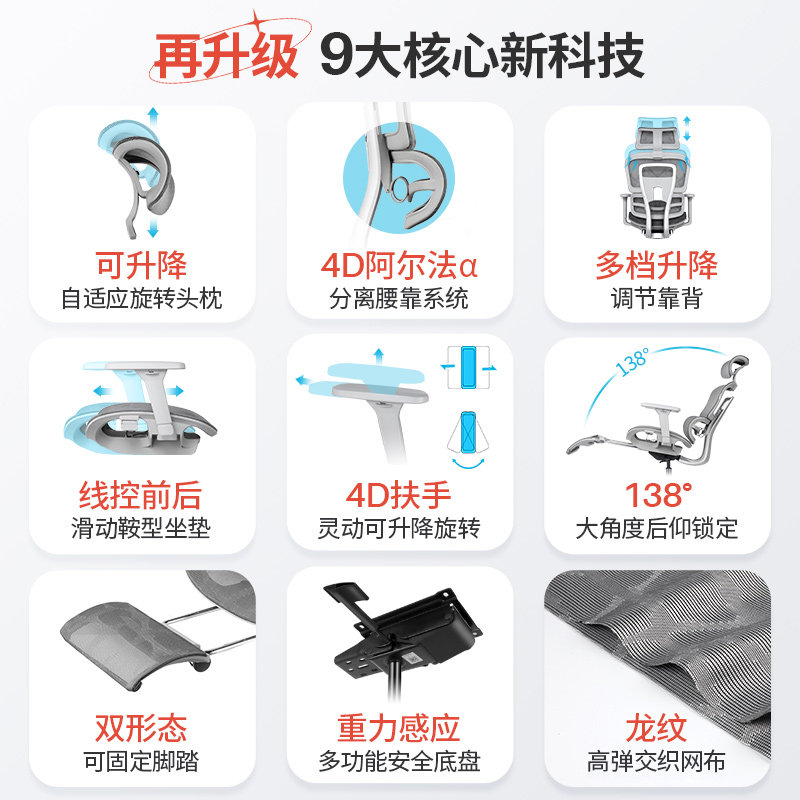 再升级 9大核心新科技

可升降
自适应旋转头枕

4D阿尔法α
分离腰靠系统

多档升降
调节靠背

线控前后
滑动鞍型坐垫

4D扶手
灵动可升降旋转

138°
138°
大角度后仰锁定

双形态
可固定脚踏

重力感应
多功能安全底盘

龙纹
高弹交织网布