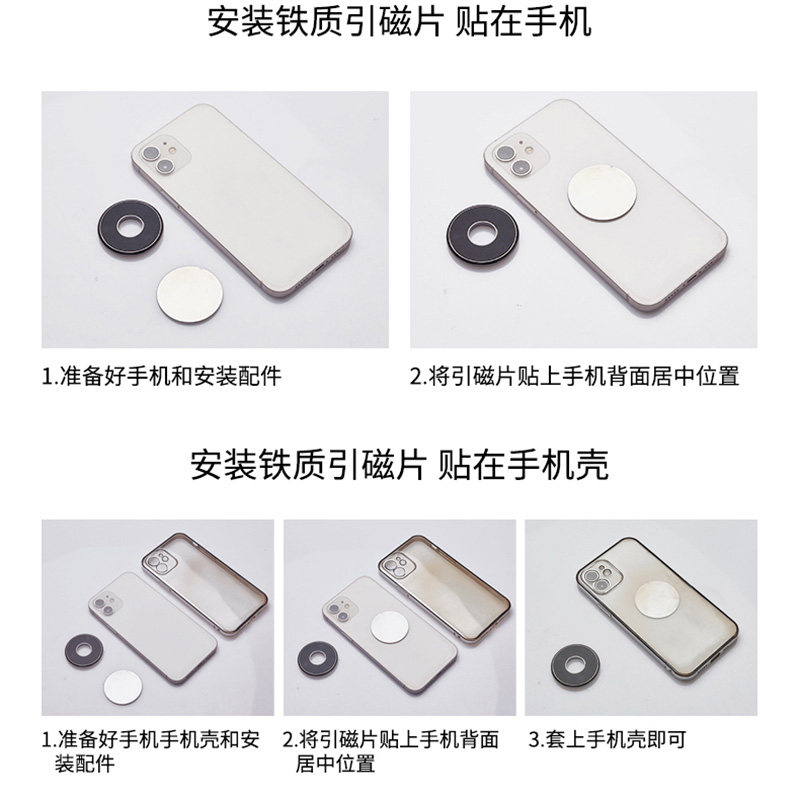 安装铁质引磁片 贴在手机

1.准备好手机和安装配件

2.将引磁片贴上手机背面居中位置

安装铁质引磁片 贴在手机壳

1.准备好手机手机壳和安装配件

2.将引磁片贴上手机背面居中位置

3.套上手机壳即可