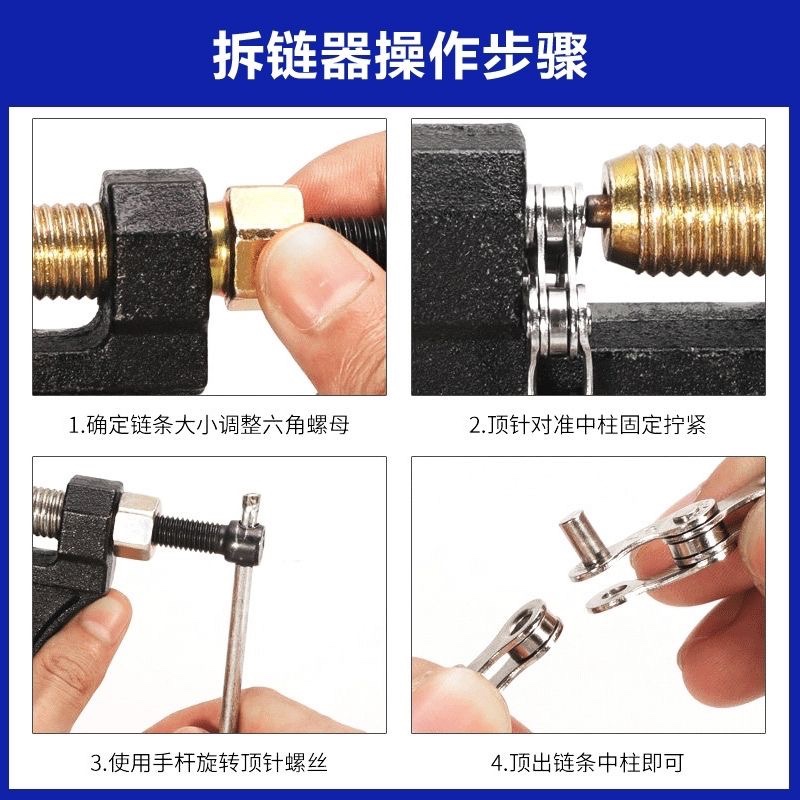 拆链器操作步骤

1.确定链条大小调整六角螺母

2.顶针对准中柱固定拧紧

3.使用手杆旋转顶针螺丝

4.顶出链条中柱即可