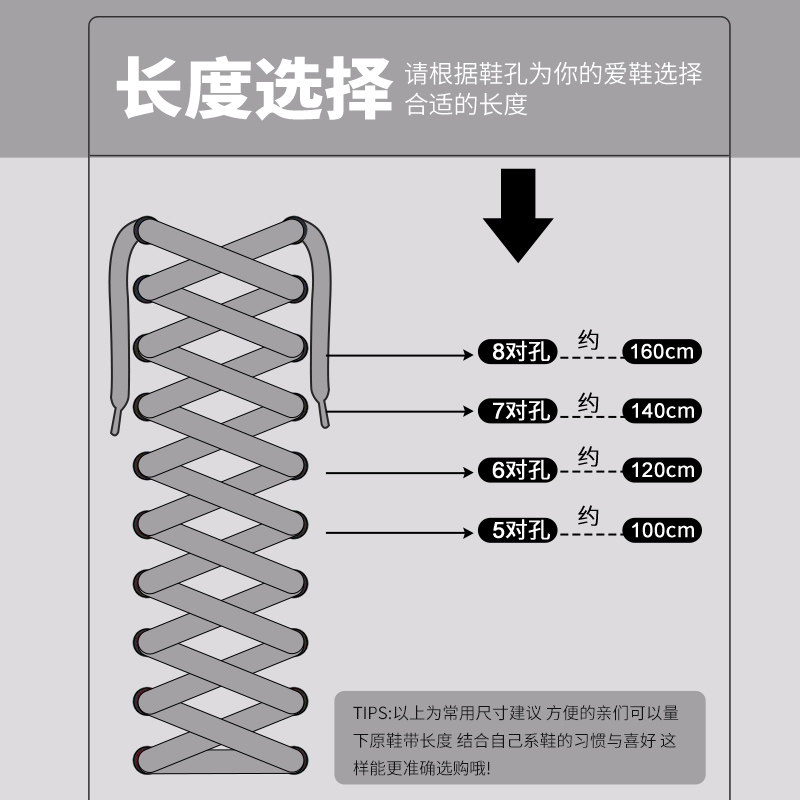 长度选择 请根据鞋孔为你的爱鞋选择合适的长度

8对孔 约 160cm

7对孔 约 140cm

6对孔 约 120cm

5对孔 约 100cm

TIPS:以上为常用尺寸建议 方便的亲们可以量下原鞋带长度 结合自己系鞋的习惯与喜好 这样能更准确选购哦!