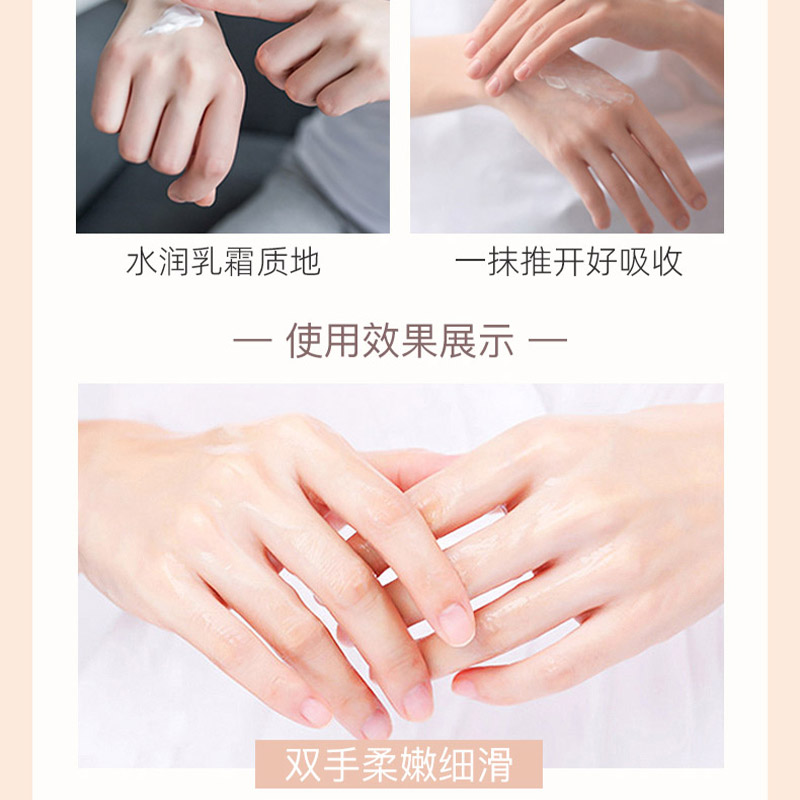 水润乳霜质地

一抹推开好吸收

— 使用效果展示 —

双手柔嫩细滑