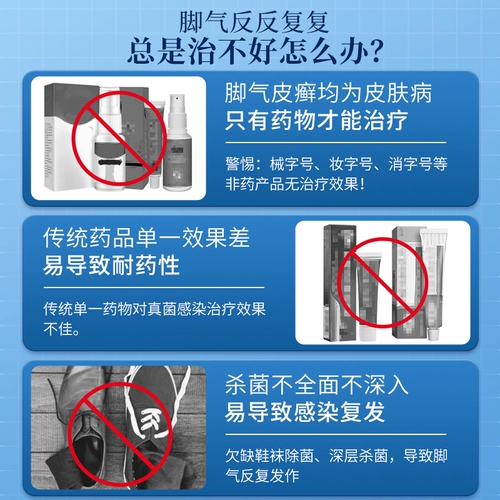 脚气反反复复
总是治不好怎么办?

脚气皮癣均为皮肤病
只有药物才能治疗

警惕：械字号、妆字号、消字号等非药产品无治疗效果!

传统药品单一效果差
易导致耐药性

传统单一药物对真菌感染治疗效果不佳。

杀菌不全面不深入
易导致感染复发

欠缺鞋袜除菌、深层杀菌，导致脚气反复发作