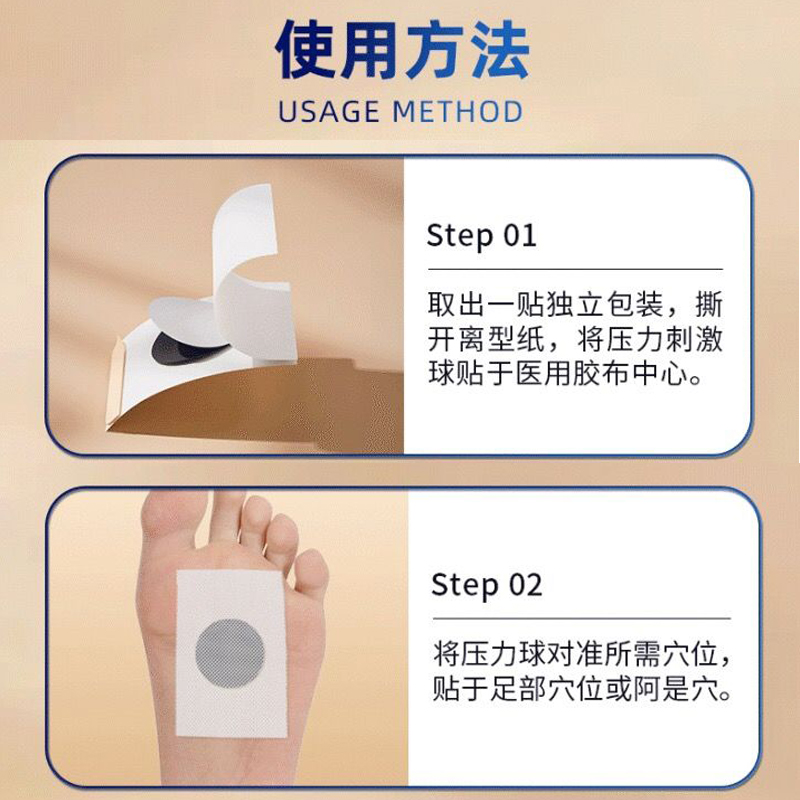 使用方法
USAGE METHOD

Step 01

取出一贴独立包装，撕开离型纸，将压力刺激球贴于医用胶布中心。

Step 02

将压力球对准所需穴位，贴于足部穴位或阿是穴。