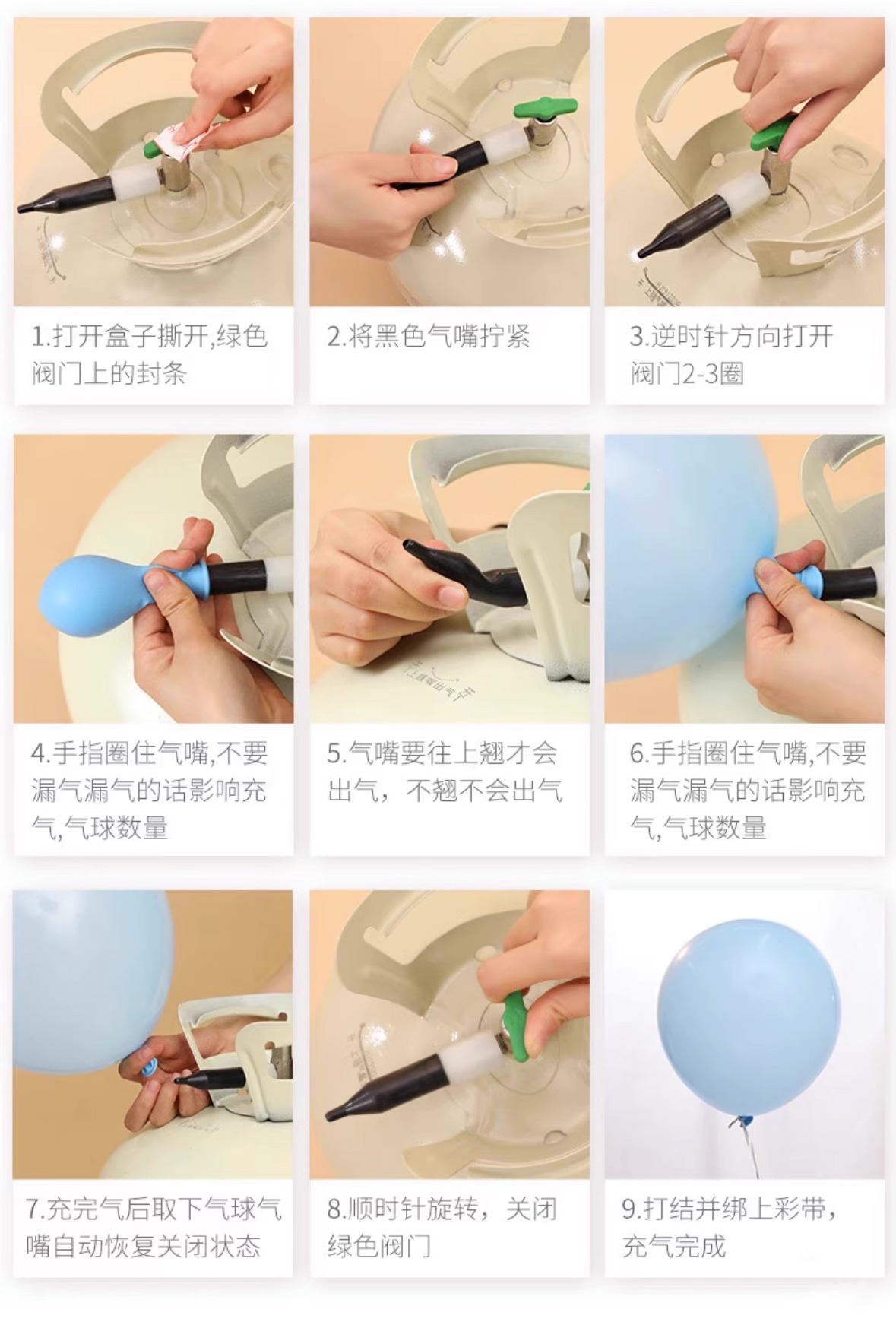 1.打开盒子撕开,绿色阀门上的封条

2.将黑色气嘴拧紧

3.逆时针方向打开阀门2-3圈

4.手指圈住气嘴,不要漏气漏气的话影响充气,气球数量

5.气嘴要往上翘才会出气，不翘不会出气

6.手指圈住气嘴,不要漏气漏气的话影响充气,气球数量

7.充完气后取下气球气嘴自动恢复关闭状态

8.顺时针旋转，关闭绿色阀门

9.打结并绑上彩带，充气完成