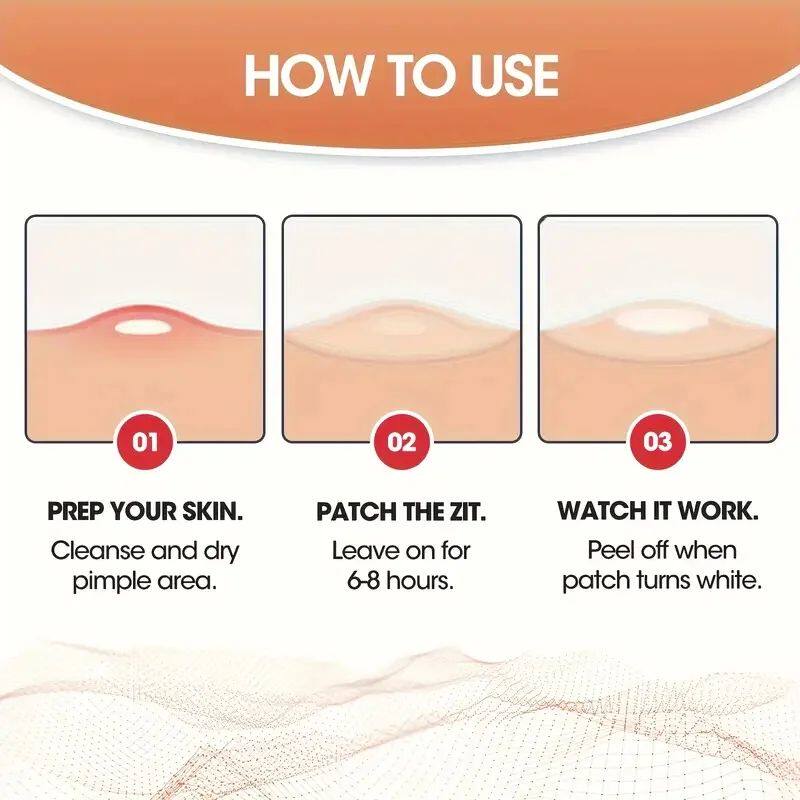 HOW TO USE

01

PREP YOUR SKIN.

Cleanse and dry pimple area.

02

PATCH THE ZIT.

Leave on for 6-8 hours.

03

WATCH IT WORK.

Peel off when patch turns white.