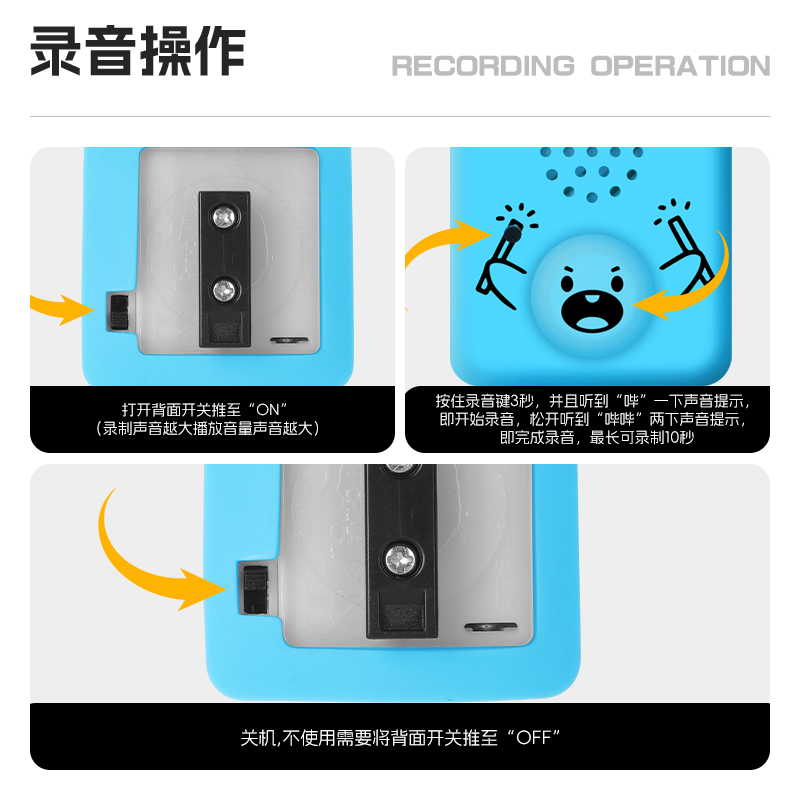 录音操作

RECORDING OPERATION

打开背面开关推至“ON”
（录制声音越大播放音量声音越大）

按住录音键3秒，并且听到“哔”一下声音提示，即开始录音，松开听到“哔哔”两下声音提示，即完成录音，最长可录制10秒

关机,不使用需要将背面开关推至“OFF”