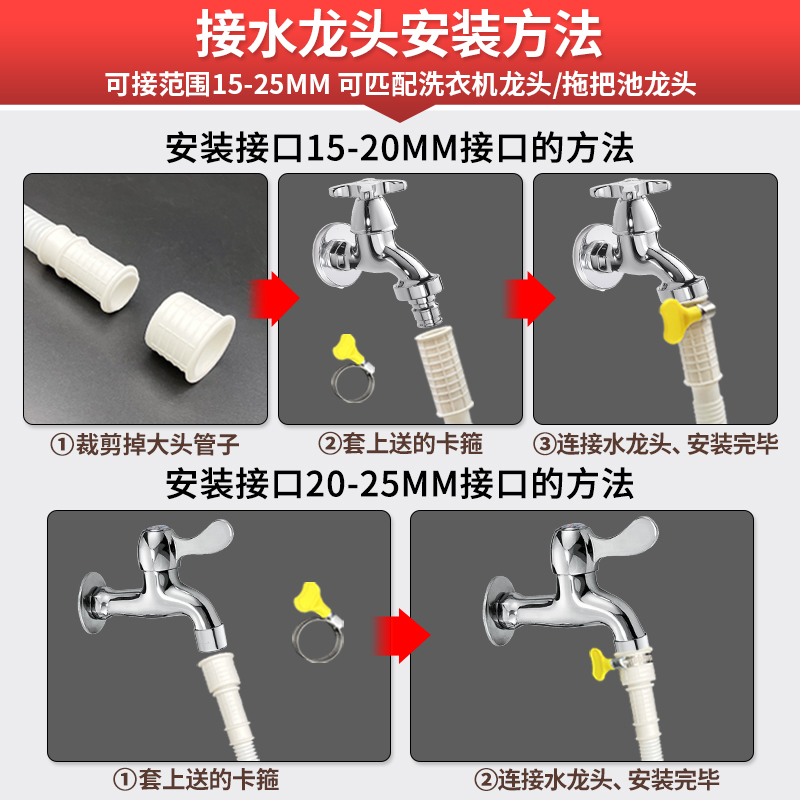 接水龙头安装方法

可接范围15-25MM 可匹配洗衣机龙头/拖把池龙头

安装接口15-20MM接口的方法

①裁剪掉大头管子

②套上送的卡箍

③连接水龙头、安装完毕

安装接口20-25MM接口的方法

①套上送的卡箍

②连接水龙头、安装完毕