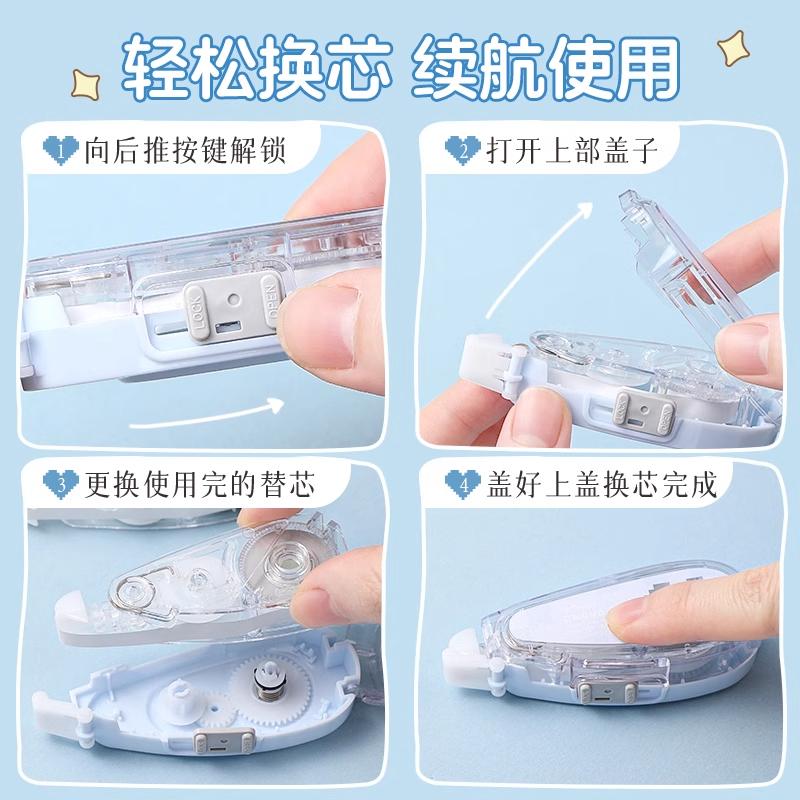 轻松换芯 续航使用

1 向后推按键解锁

LOCK OPEN

2 打开上部盖子

3 更换使用完的替芯

4 盖好上盖换芯完成