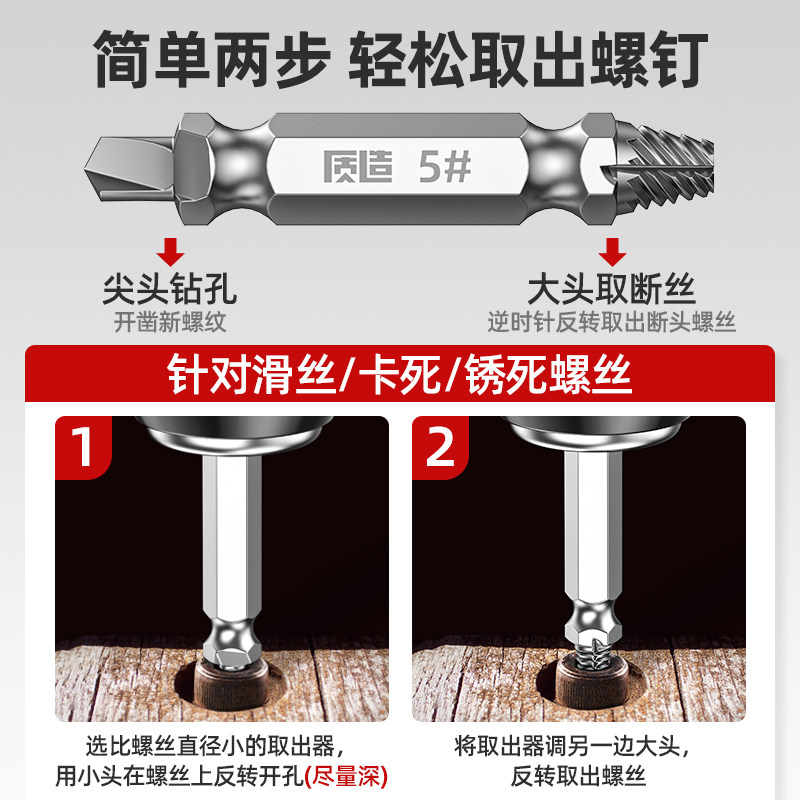 简单两步 轻松取出螺钉

质造 5#

尖头钻孔
开凿新螺纹

大头取断丝
逆时针反转取出断头螺丝

针对滑丝/卡死/锈死螺丝

1

2

选比螺丝直径小的取出器，用小头在螺丝上反转开孔(尽量深)

将取出器调另一边大头，反转取出螺丝