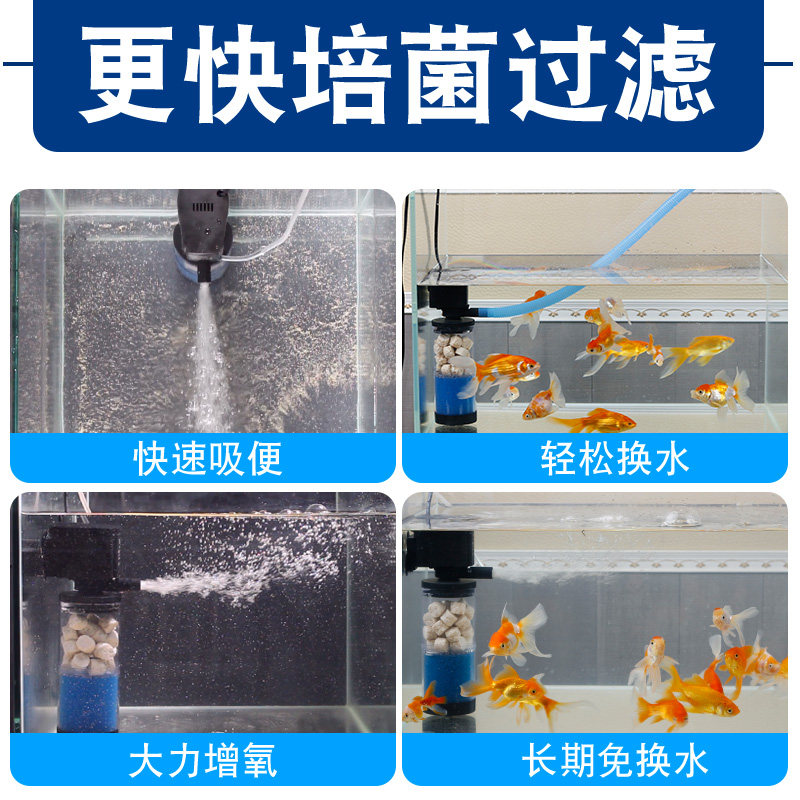 更快培菌过滤

快速吸便

轻松换水

大力增氧

长期免换水