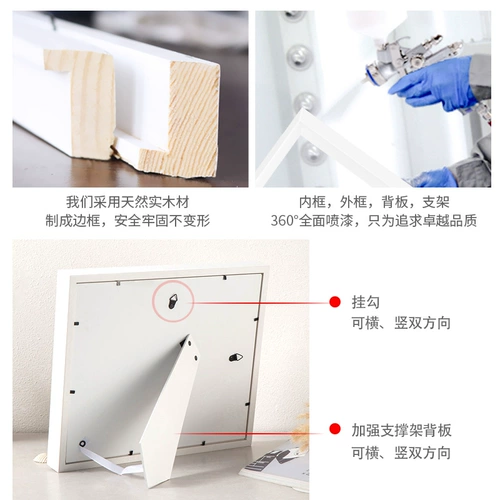 我们采用天然实木材
制成边框，安全牢固不变形

内框，外框，背板，支架
360°全面喷漆，只为追求卓越品质

挂勾
可横、竖双方向

加强支撑架背板
可横、竖双方向