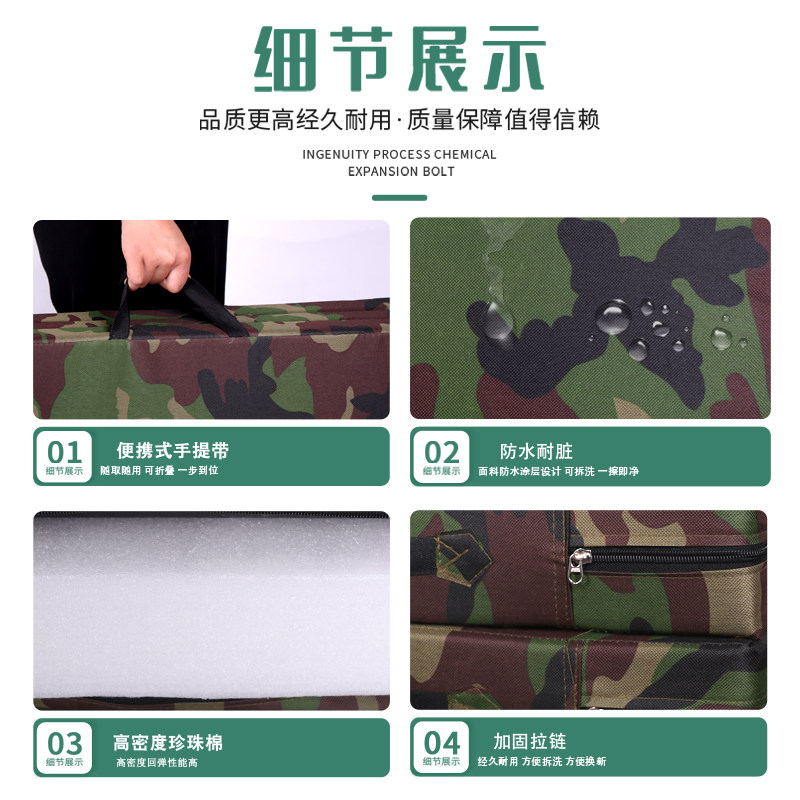 细节展示

品质更高经久耐用·质量保障值得信赖

INGENUITY PROCESS CHEMICAL EXPANSION BOLT

01
细节展示
便携式手提带
随取随用 可折叠 一步到位

02
细节展示
防水耐脏
面料防水涂层设计 可拆洗 一擦即净

03
细节展示
高密度珍珠棉
高密度回弹性能高

04
细节展示
加固拉链
经久耐用 方便拆洗 方便换新