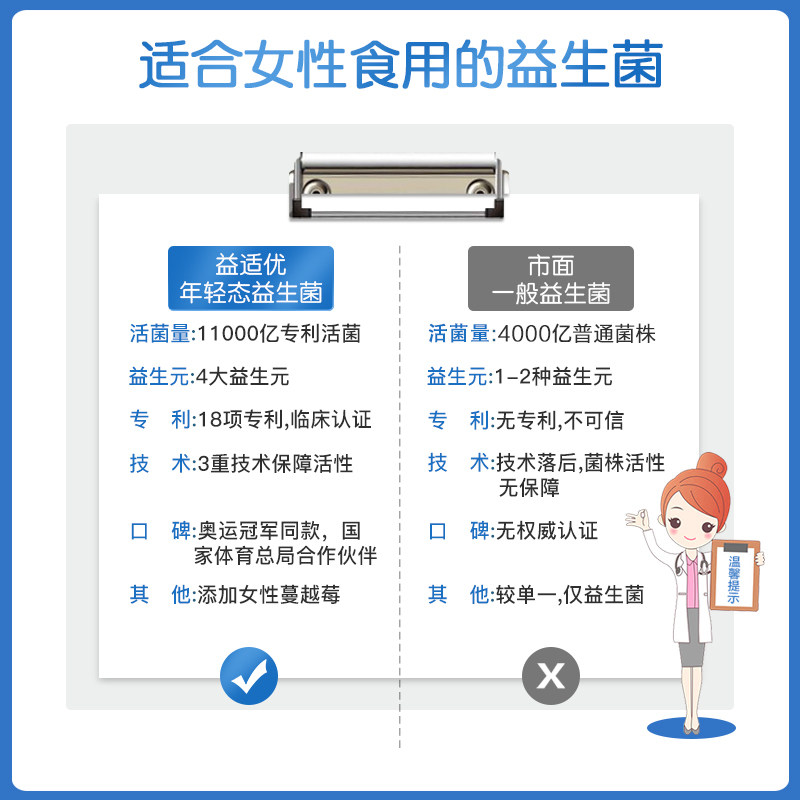 适合女性食用的益生菌

益适优
年轻态益生菌

活菌量:11000亿专利活菌

益生元:4大益生元

专　利:18项专利,临床认证

技　术:3重技术保障活性

口　碑:奥运冠军同款，国家体育总局合作伙伴

其　他:添加女性蔓越莓

市面
一般益生菌

活菌量:4000亿普通菌株

益生元:1-2种益生元

专　利:无专利,不可信

技　术:技术落后,菌株活性无保障

口　碑:无权威认证

其　他:较单一,仅益生菌

X

温馨提示