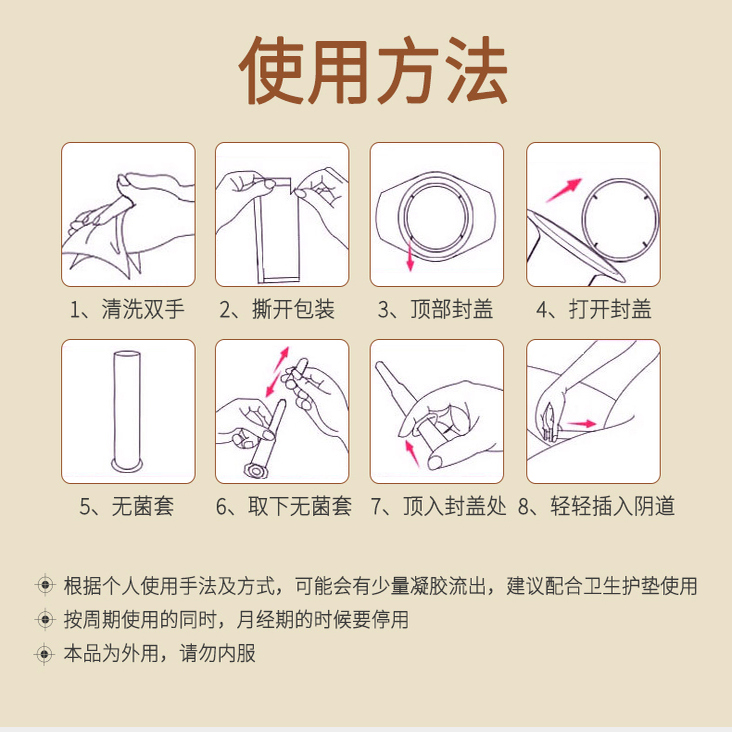 使用方法

1、清洗双手

2、撕开包装

3、顶部封盖

4、打开封盖

5、无菌套

6、取下无菌套

7、顶入封盖处

8、轻轻插入阴道

根据个人使用手法及方式，可能会有少量凝胶流出，建议配合卫生护垫使用

按周期使用的同时，月经期的时候要停用

本品为外用，请勿内服