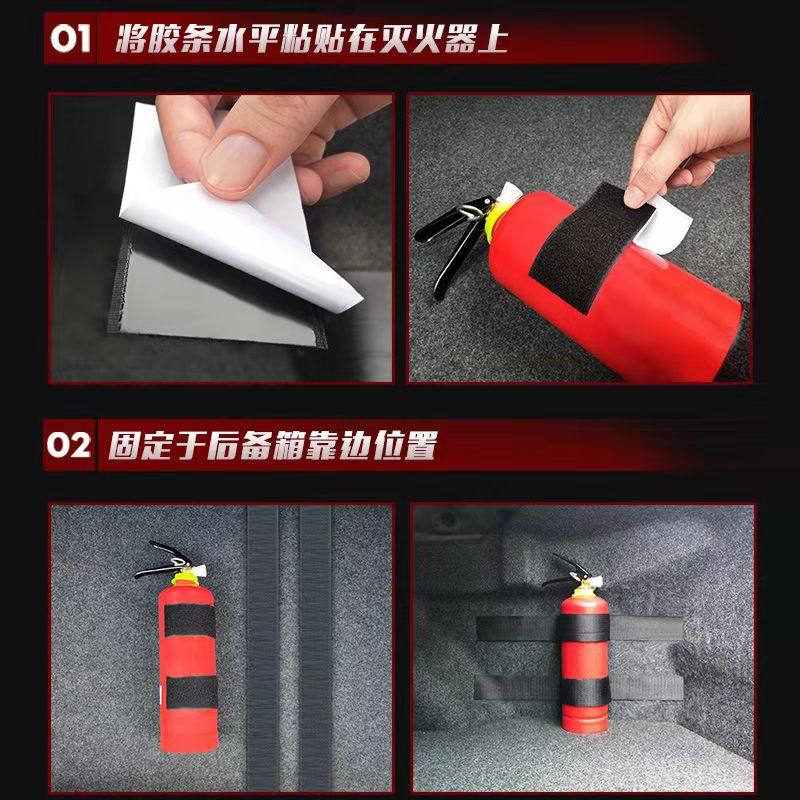 01 将胶条水平粘贴在灭火器上

02 固定于后备箱靠边位置