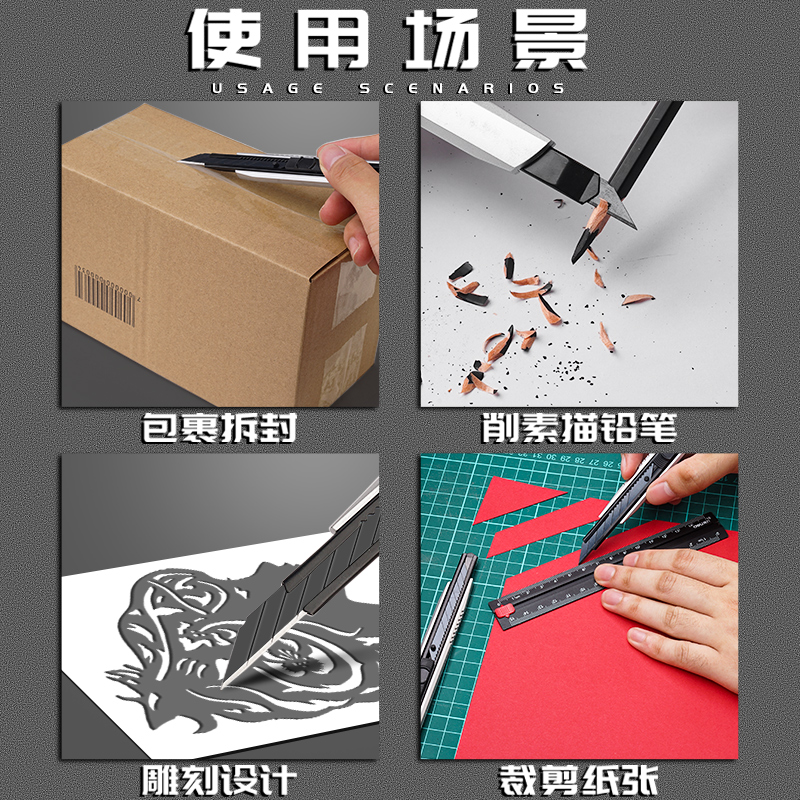 使用场景
USAGE SCENARIOS

包裹拆封

削素描铅笔

雕刻设计

裁剪纸张