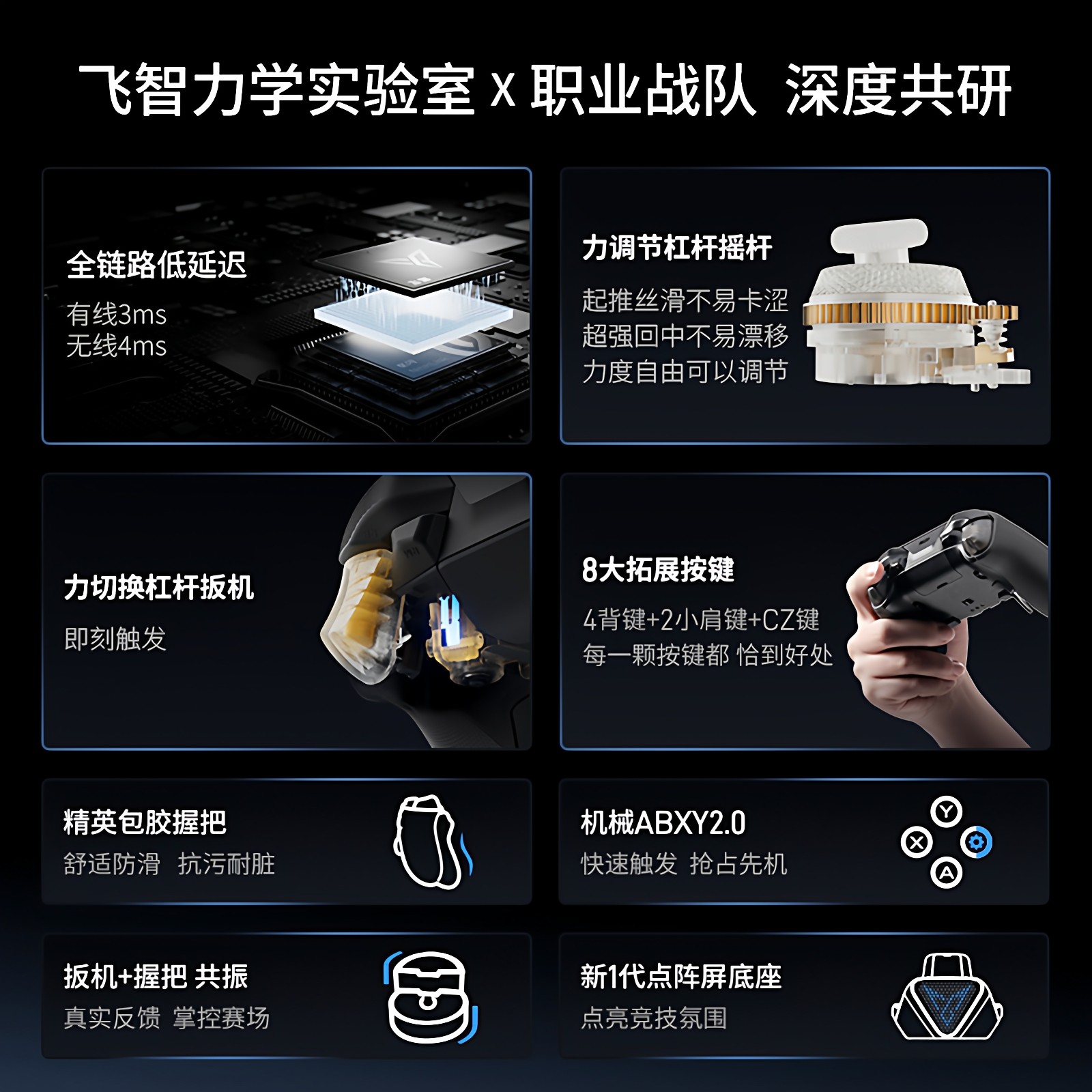 飞智力学实验室 x 职业战队 深度共研

全链路低延迟

有线3ms
无线4ms

力调节杠杆摇杆

起推丝滑不易卡涩
超强回中不易漂移
力度自由可以调节

力切换杠杆扳机

即刻触发

8大拓展按键

4背键+2小肩键+CZ键
每一颗按键都 恰到好处

精英包胶握把

舒适防滑 抗污耐脏

机械ABXY2.0

快速触发 抢占先机

Y
X
A

扳机+握把 共振

真实反馈 掌控赛场

新1代点阵屏底座

点亮竞技氛围