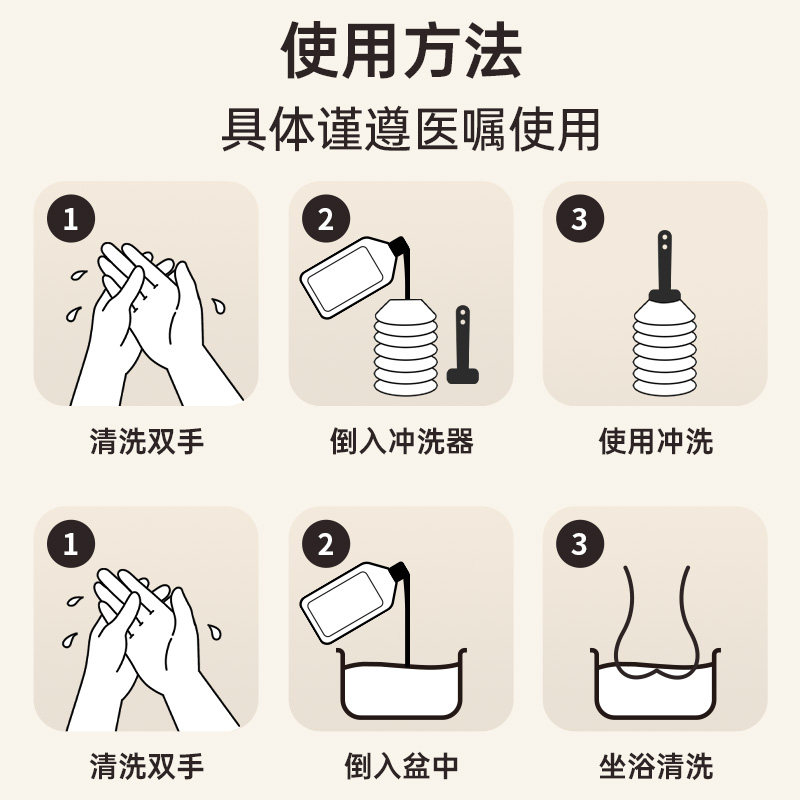 使用方法
具体谨遵医嘱使用

1
清洗双手

2
倒入冲洗器

3
使用冲洗

1
清洗双手

2
倒入盆中

3
坐浴清洗