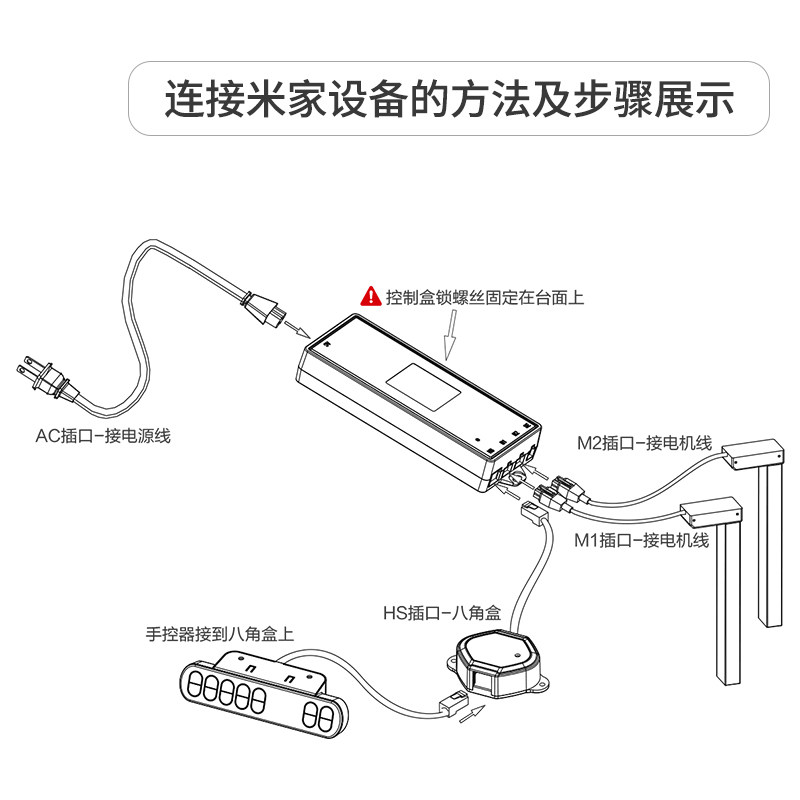 连接米家设备的方法及步骤展示

控制盒锁螺丝固定在台面上

AC插口-接电源线

M2插口-接电机线

M1插口-接电机线

HS插口-八角盒

手控器接到八角盒上