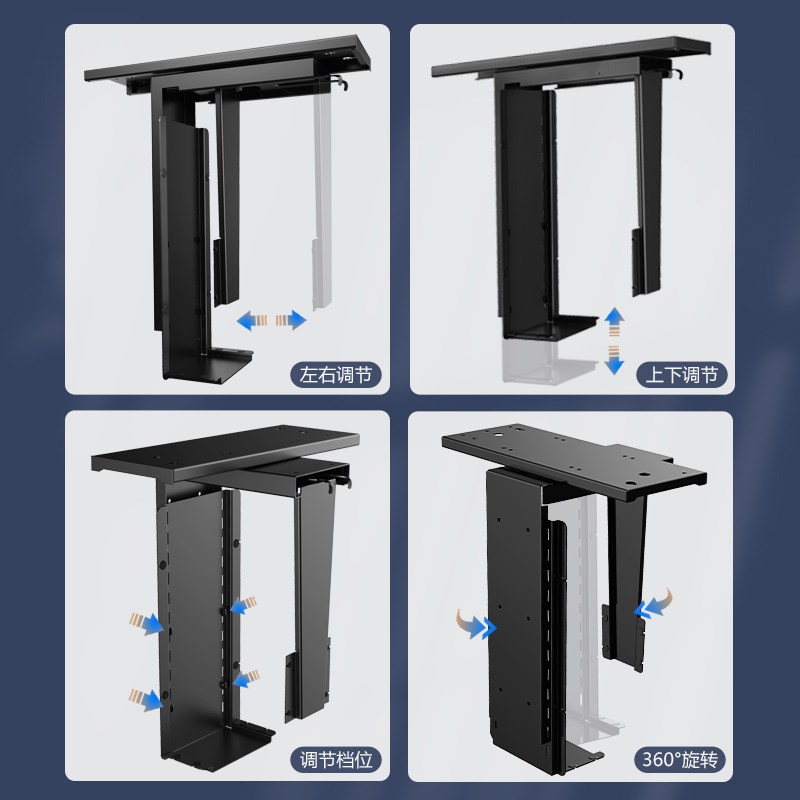 左右调节

上下调节

调节档位

360°旋转