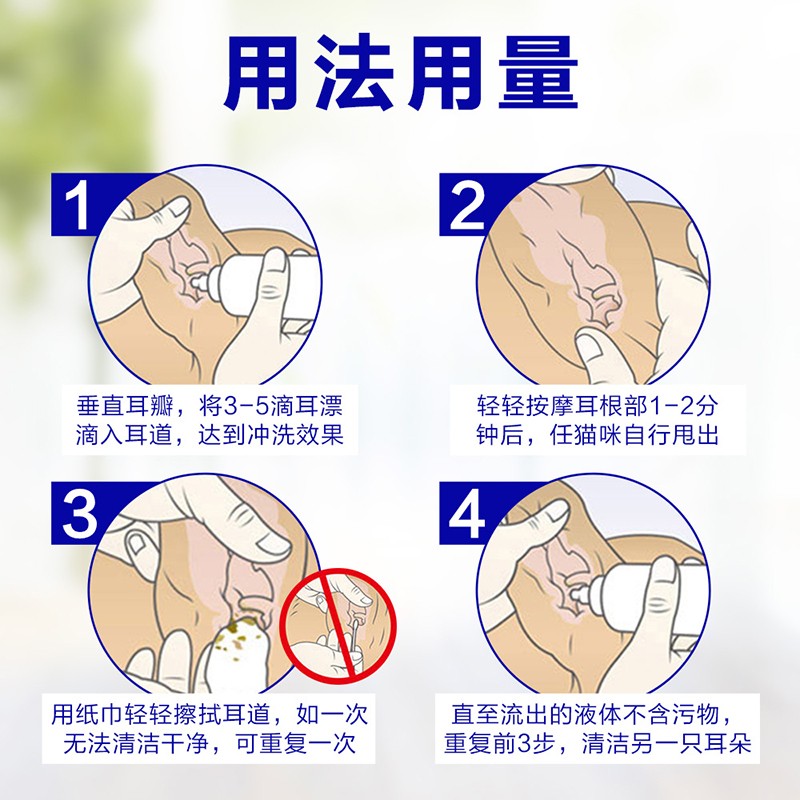 用法用量

1
垂直耳瓣，将3-5滴耳漂滴入耳道，达到冲洗效果

2
轻轻按摩耳根部1-2分钟后，任猫咪自行甩出

3
用纸巾轻轻擦拭耳道，如一次无法清洁干净，可重复一次

4
直至流出的液体不含污物，重复前3步，清洁另一只耳朵