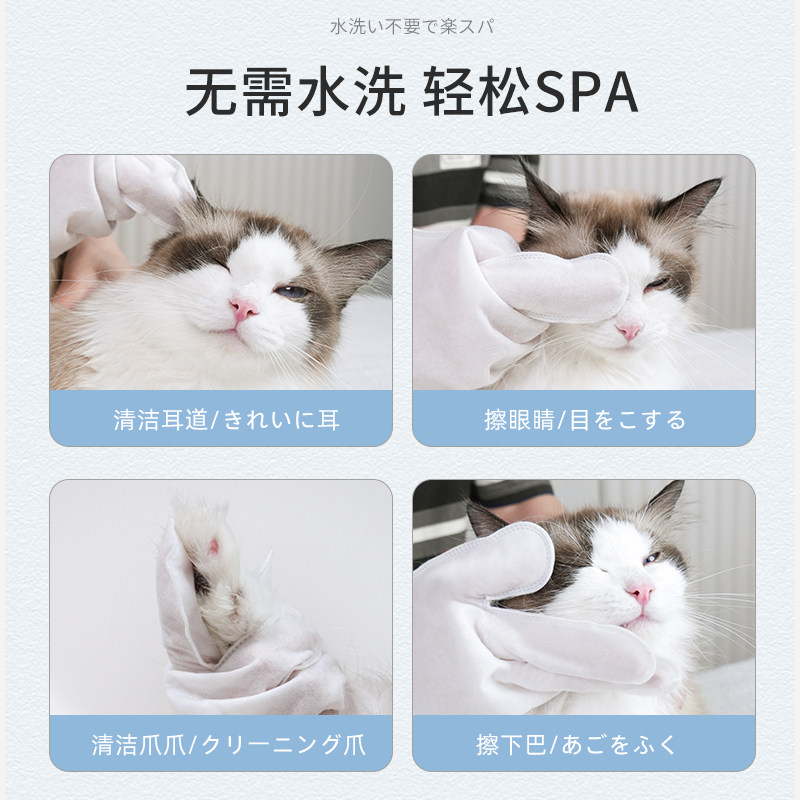 水洗い不要で楽スパ

无需水洗 轻松SPA

清洁耳道/きれいに耳

擦眼睛/目をこする

清洁爪爪/クリーニング爪

擦下巴/あごをふく