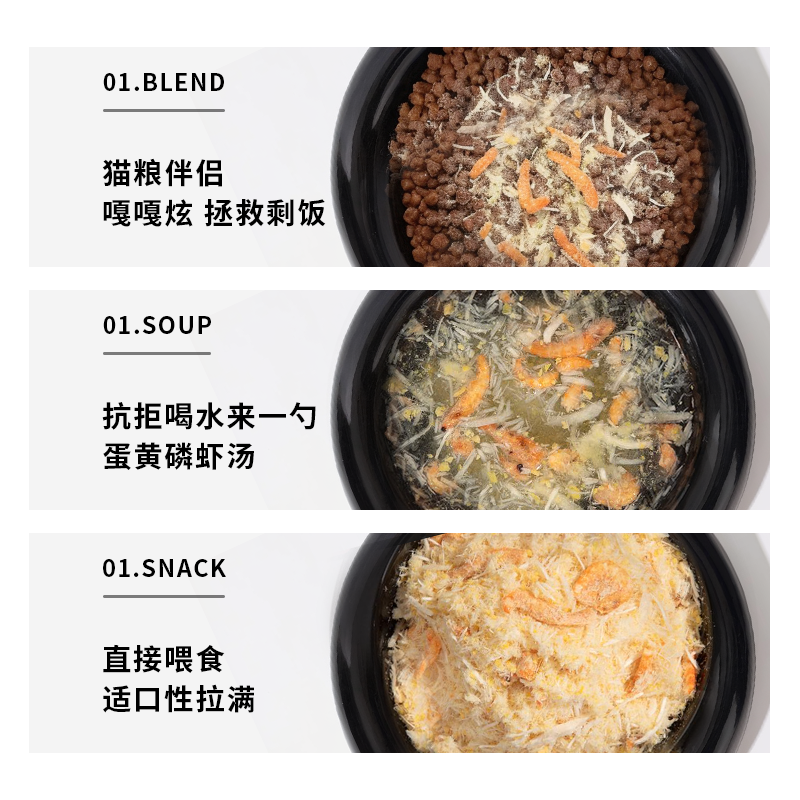 01.BLEND

猫粮伴侣
嘎嘎炫 拯救剩饭

01.SOUP

抗拒喝水来一勺
蛋黄磷虾汤

01.SNACK

直接喂食
适口性拉满