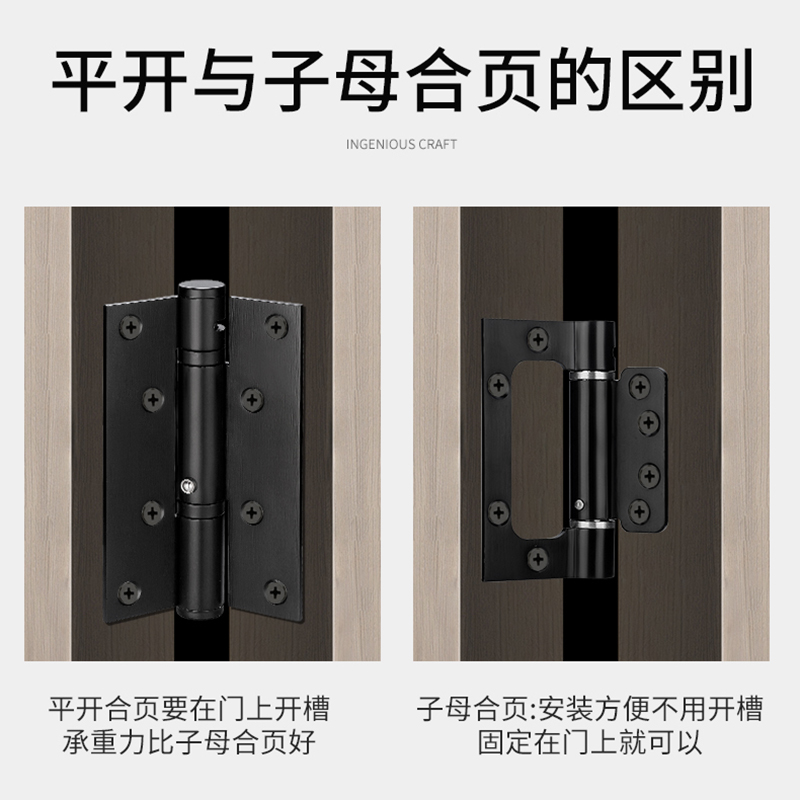 平开与子母合页的区别

INGENIOUS CRAFT

平开合页要在门上开槽
承重力比子母合页好

子母合页:安装方便不用开槽
固定在门上就可以