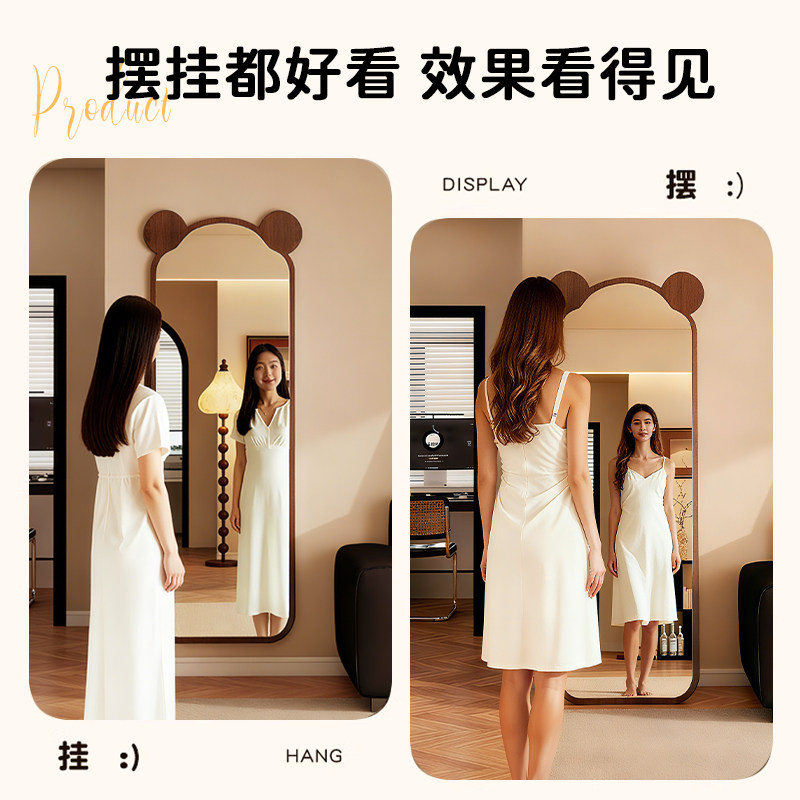 Product

摆挂都好看 效果看得见

DISPLAY

摆 :)

挂 :)

HANG