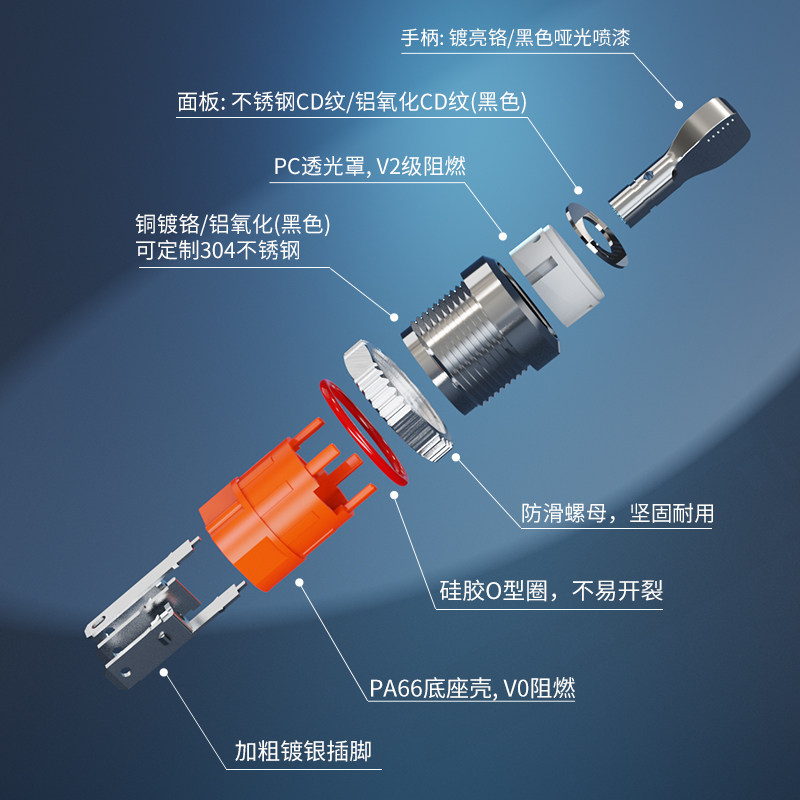 手柄: 镀亮铬/黑色哑光喷漆

面板: 不锈钢CD纹/铝氧化CD纹(黑色)

PC透光罩, V2级阻燃

铜镀铬/铝氧化(黑色)
可定制304不锈钢

防滑螺母，坚固耐用

硅胶O型圈，不易开裂

PA66底座壳, V0阻燃

加粗镀银插脚