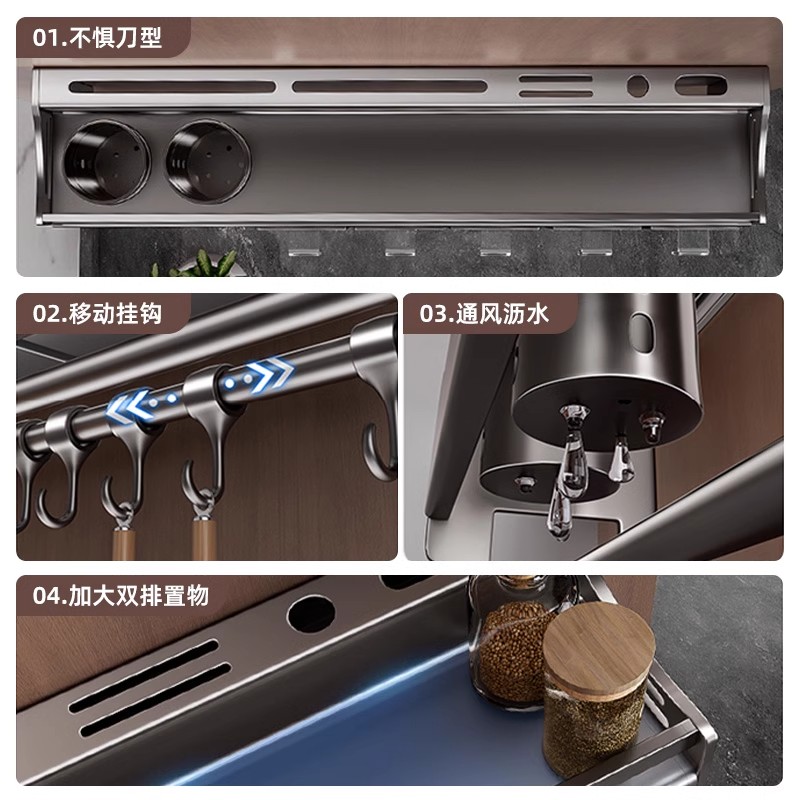 01.不惧刀型

02.移动挂钩

03.通风沥水

04.加大双排置物