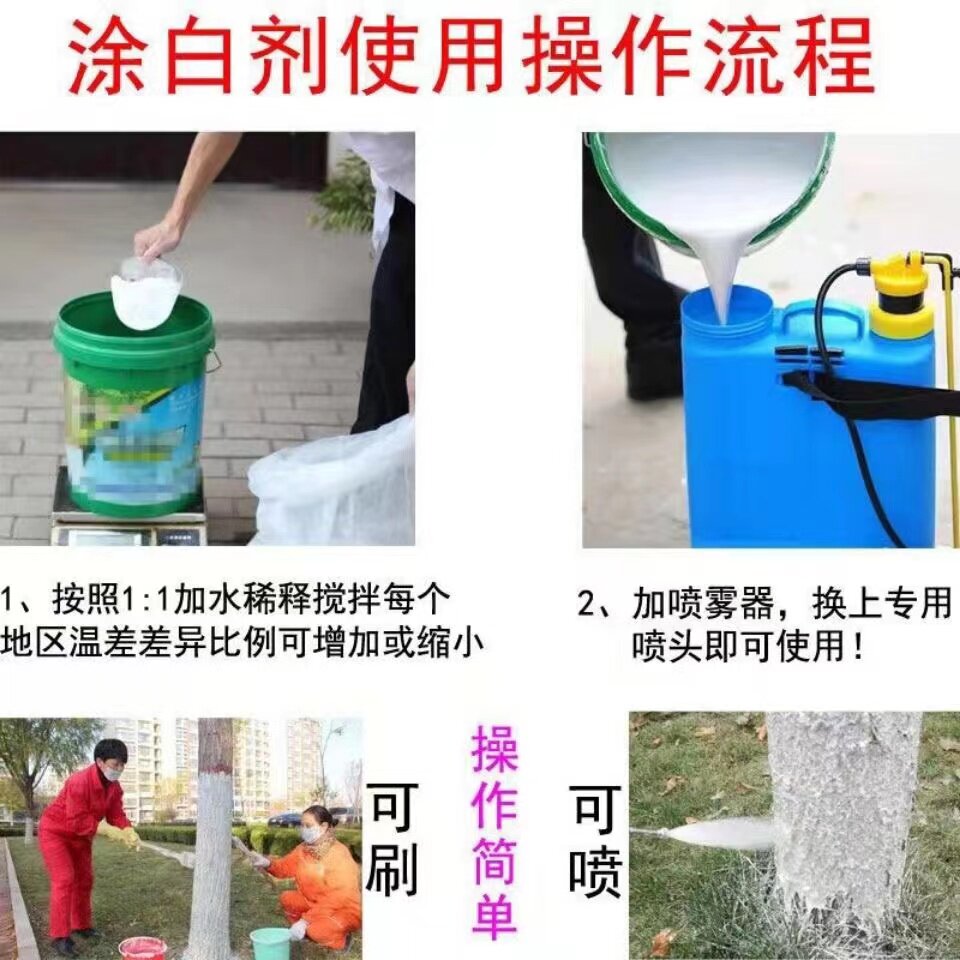 涂白剂使用操作流程

1、按照1:1加水稀释搅拌每个地区温差差异比例可增加或缩小

2、加喷雾器，换上专用喷头即可使用！

可刷

操作简单

可喷