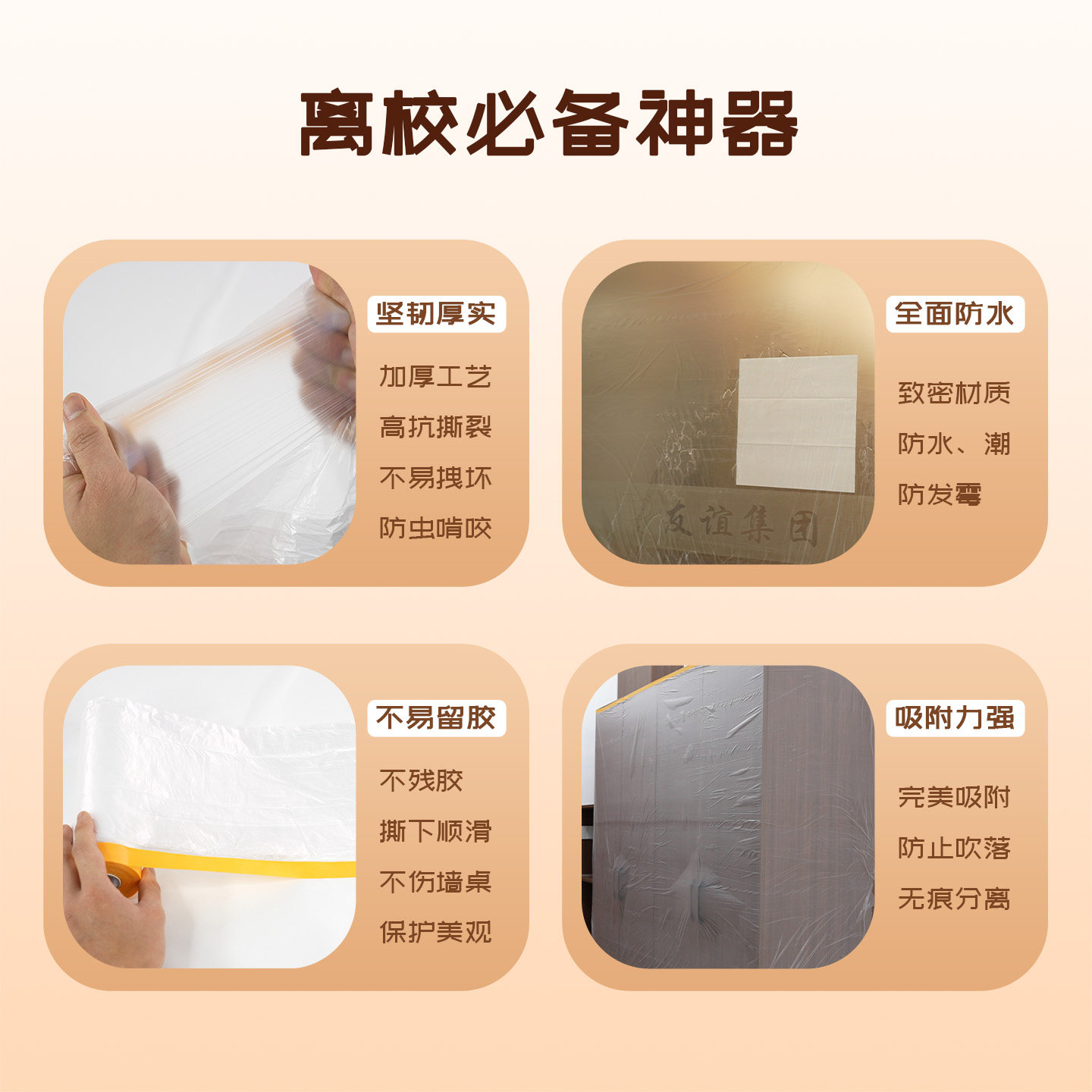 离校必备神器

坚韧厚实

加厚工艺

高抗撕裂

不易拽坏

防虫啃咬

全面防水

致密材质

防水、潮

防发霉

友谊集团

不易留胶

不残胶

撕下顺滑

不伤墙桌

保护美观

吸附力强

完美吸附

防止吹落

无痕分离