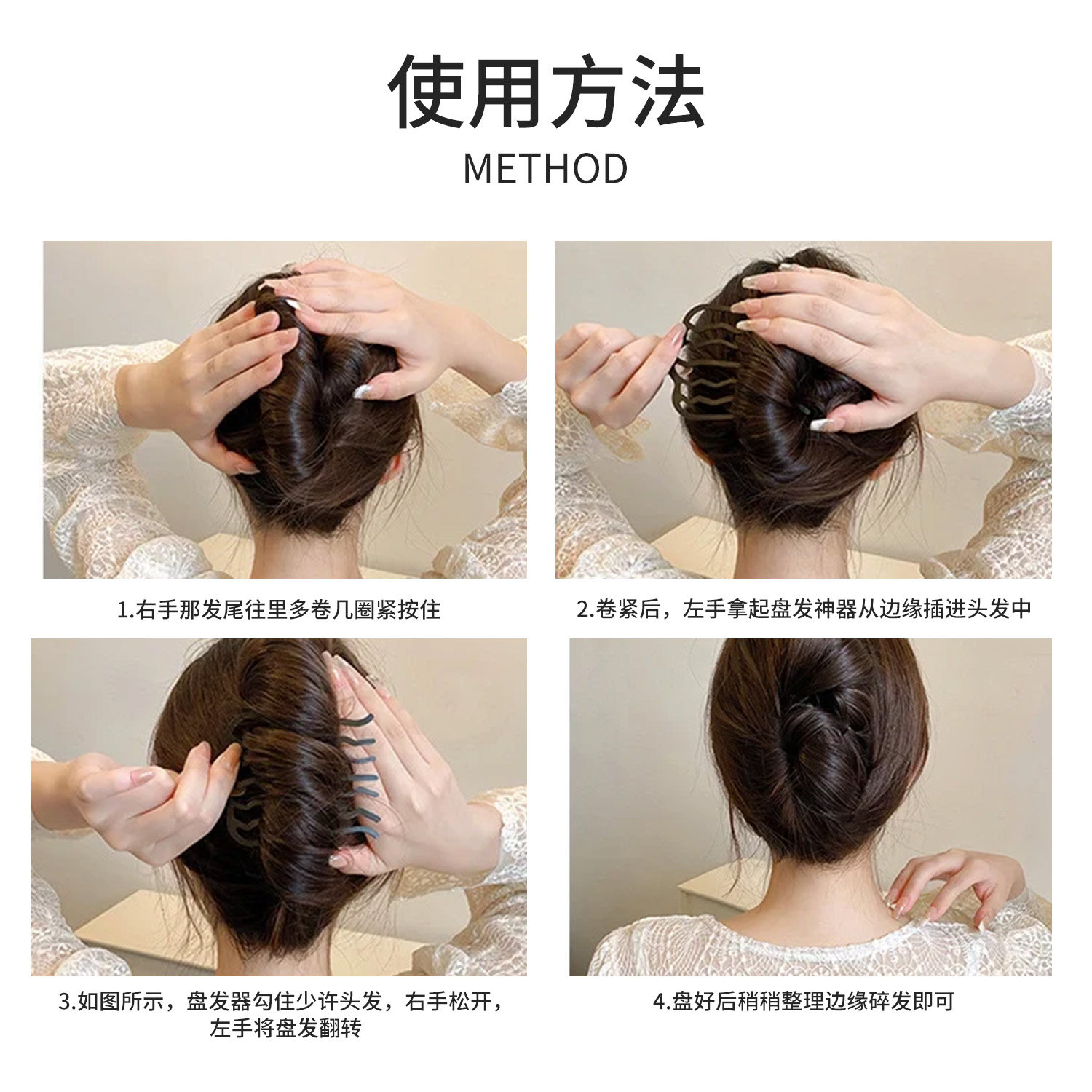 使用方法

METHOD

1.右手那发尾往里多卷几圈紧按住

2.卷紧后，左手拿起盘发神器从边缘插进头发中

3.如图所示，盘发器勾住少许头发，右手松开，左手将盘发翻转

4.盘好后稍稍整理边缘碎发即可