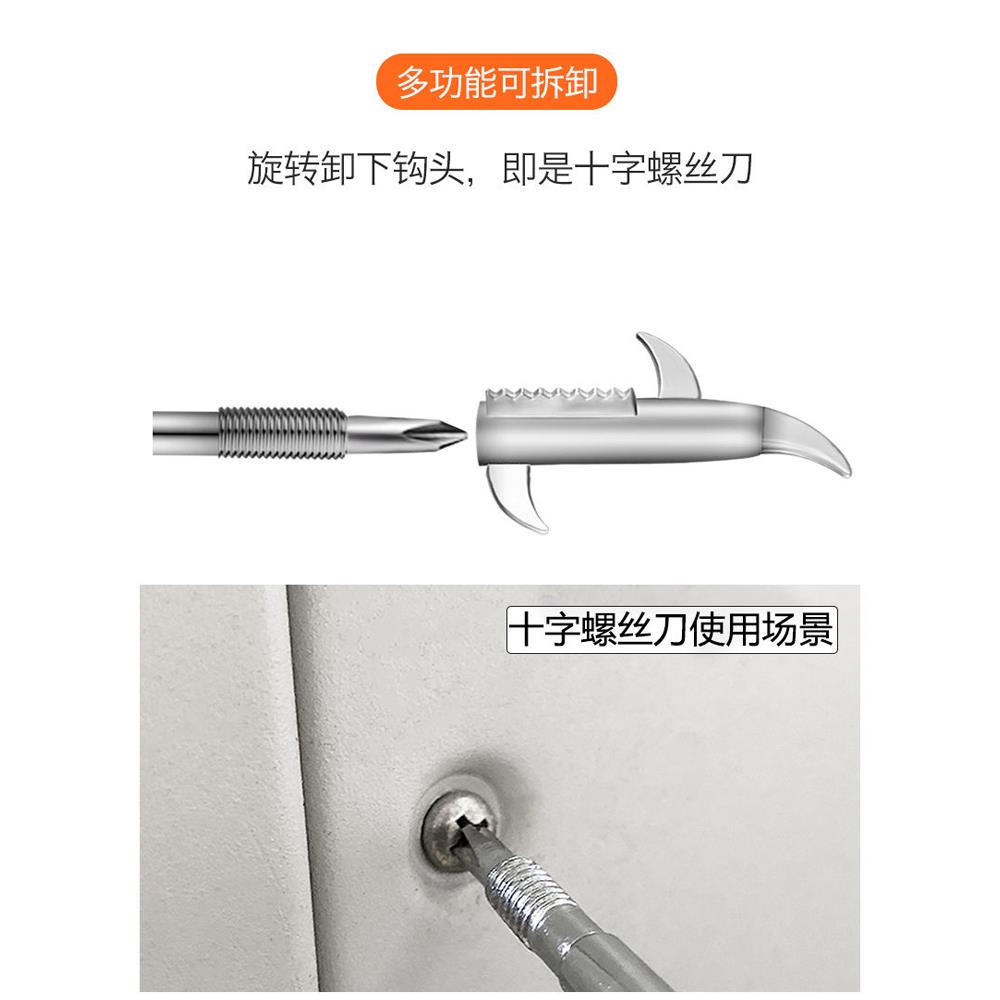 多功能可拆卸

旋转卸下钩头，即是十字螺丝刀

十字螺丝刀使用场景