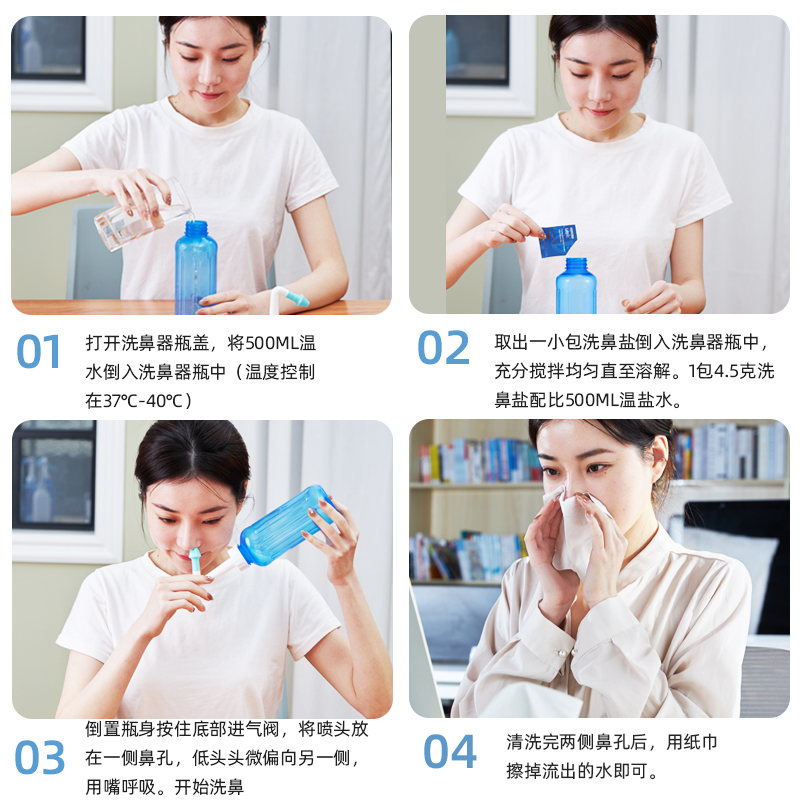 01

打开洗鼻器瓶盖，将500ML温水倒入洗鼻器瓶中（温度控制在37℃-40℃）

02

取出一小包洗鼻盐倒入洗鼻器瓶中，充分搅拌均匀直至溶解。1包4.5克洗鼻盐配比500ML温盐水。

03

倒置瓶身按住底部进气阀，将喷头放在一侧鼻孔，低头头微偏向另一侧，用嘴呼吸。开始洗鼻

04

清洗完两侧鼻孔后，用纸巾擦掉流出的水即可。