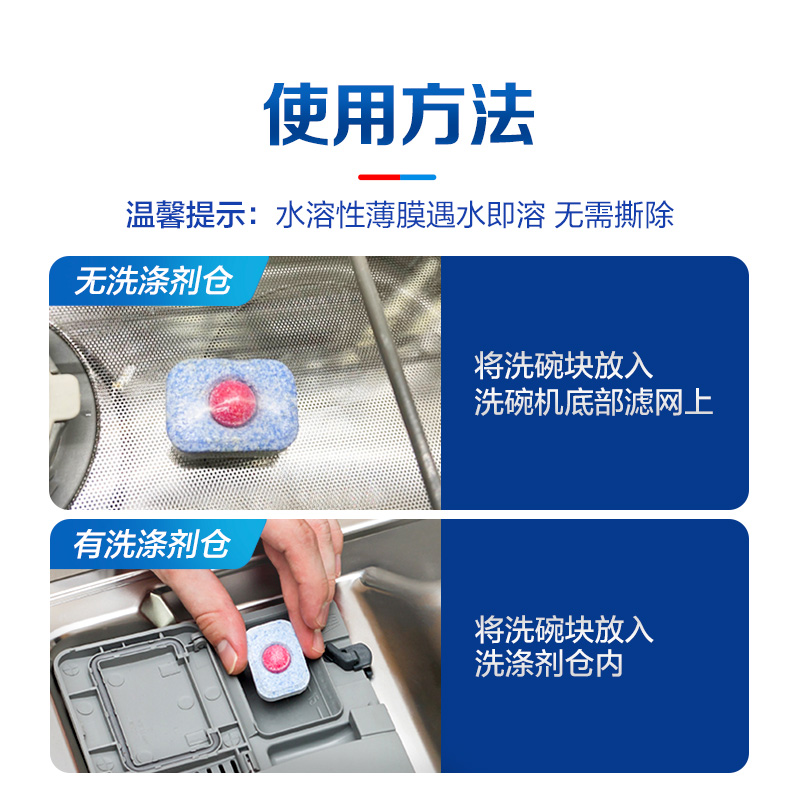 使用方法

温馨提示：水溶性薄膜遇水即溶 无需撕除

无洗涤剂仓

将洗碗块放入
洗碗机底部滤网上

有洗涤剂仓

将洗碗块放入
洗涤剂仓内