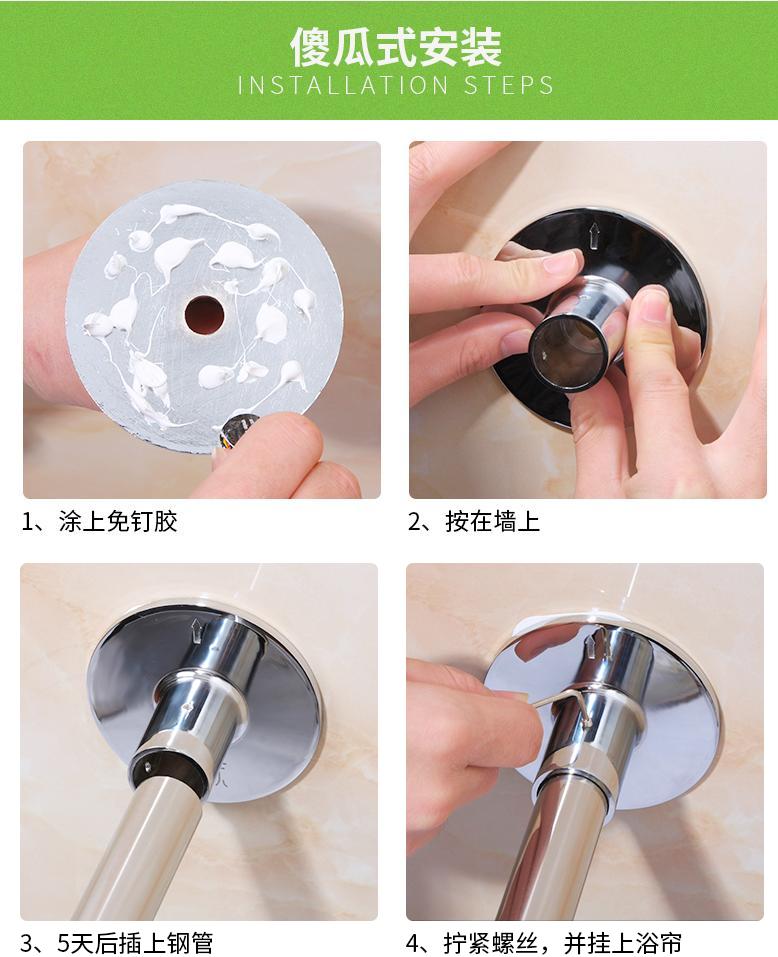 傻瓜式安装
INSTALLATION STEPS

1、涂上免钉胶

2、按在墙上

3、5天后插上钢管

4、拧紧螺丝，并挂上浴帘