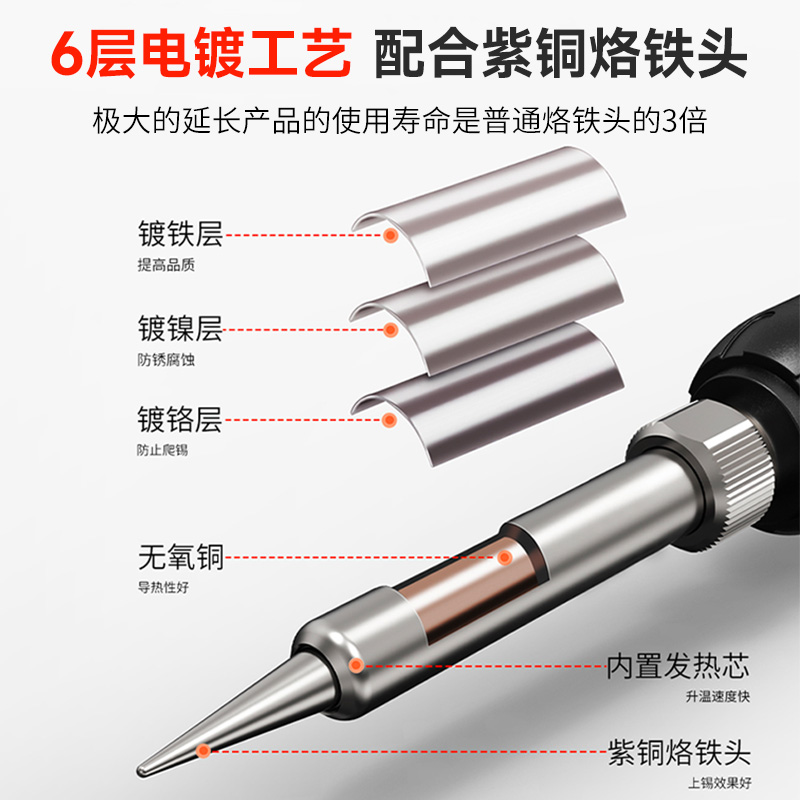 6层电镀工艺 配合紫铜烙铁头

极大的延长产品的使用寿命是普通烙铁头的3倍

镀铁层
提高品质

镀镍层
防锈腐蚀

镀铬层
防止爬锡

无氧铜
导热性好

内置发热芯
升温速度快

紫铜烙铁头
上锡效果好