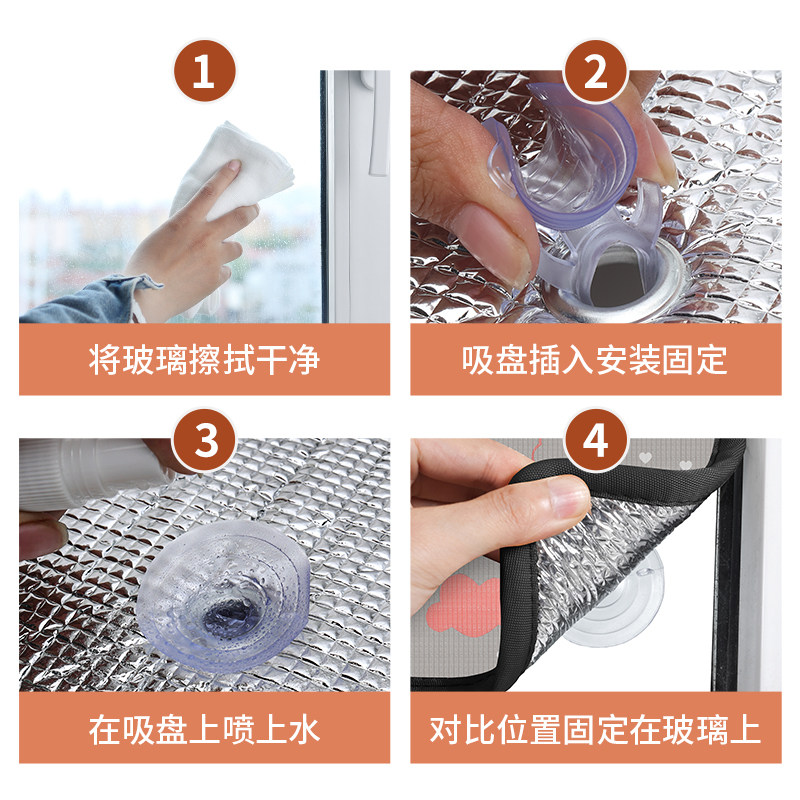 1
将玻璃擦拭干净

2
吸盘插入安装固定

3
在吸盘上喷上水

4
对比位置固定在玻璃上