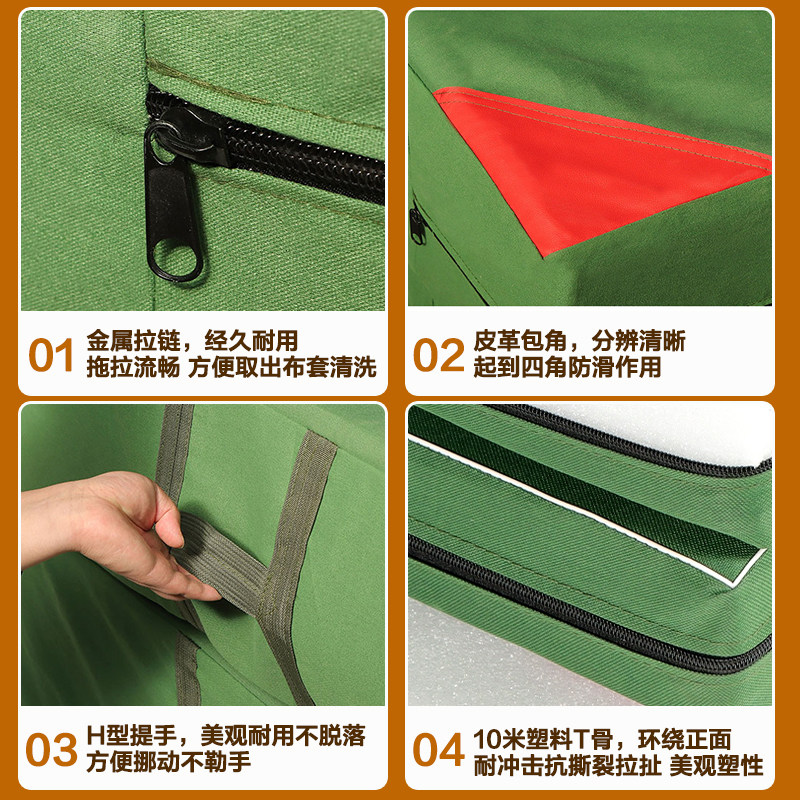 01 金属拉链，经久耐用
拖拉流畅 方便取出布套清洗

02 皮革包角，分辨清晰
起到四角防滑作用

03 H型提手，美观耐用不脱落
方便挪动不勒手

04 10米塑料T骨，环绕正面
耐冲击抗撕裂拉扯 美观塑性