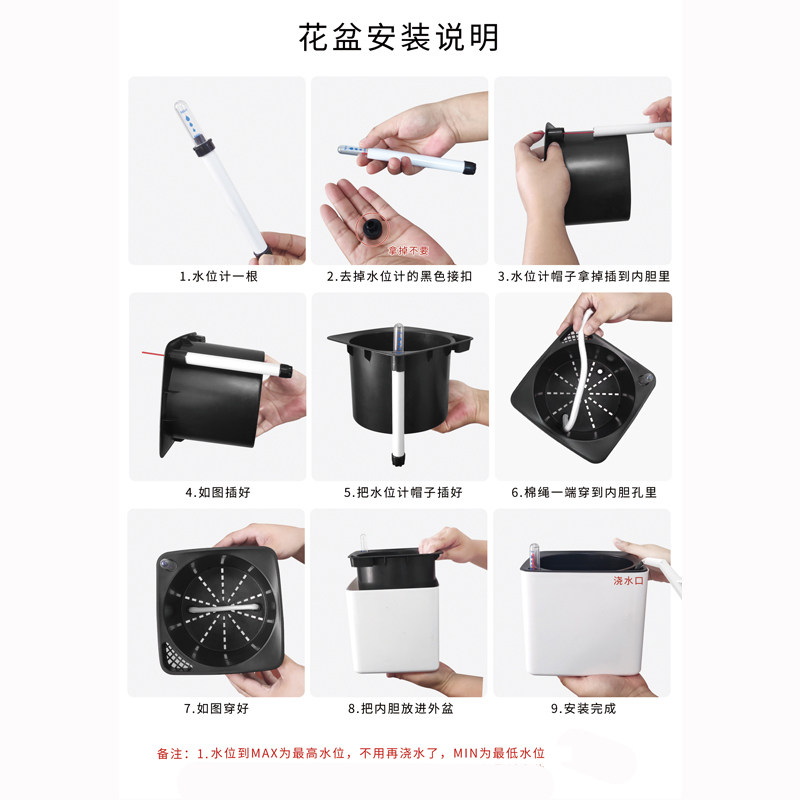 花盆安装说明

1.水位计一根

拿掉不要

2.去掉水位计的黑色接扣

3.水位计帽子拿掉插到内胆里

4.如图插好

5.把水位计帽子插好

6.棉绳一端穿到内胆孔里

7.如图穿好

8.把内胆放进外盆

浇水口

9.安装完成

备注：1.水位到MAX为最高水位，不用再浇水了，MIN为最低水位