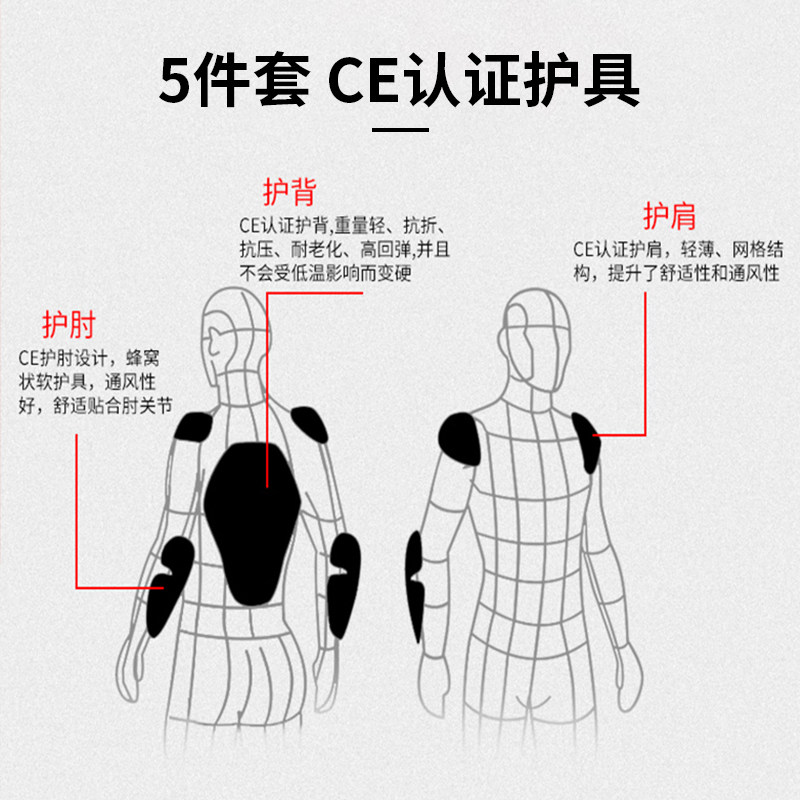 5件套 CE认证护具

护背
CE认证护背,重量轻、抗折、抗压、耐老化、高回弹,并且不会受低温影响而变硬

护肩
CE认证护肩，轻薄、网格结构，提升了舒适性和通风性

护肘
CE护肘设计，蜂窝状软护具，通风性好，舒适贴合肘关节