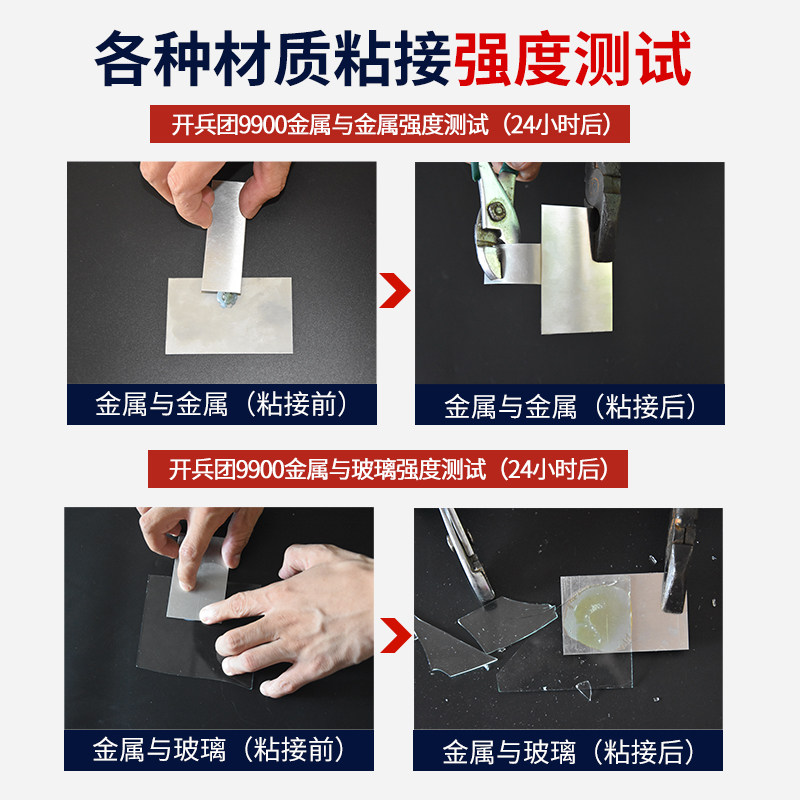 各种材质粘接强度测试

开兵团9900金属与金属强度测试（24小时后）

金属与金属（粘接前）

金属与金属（粘接后）

开兵团9900金属与玻璃强度测试（24小时后）

金属与玻璃（粘接前）

金属与玻璃（粘接后）