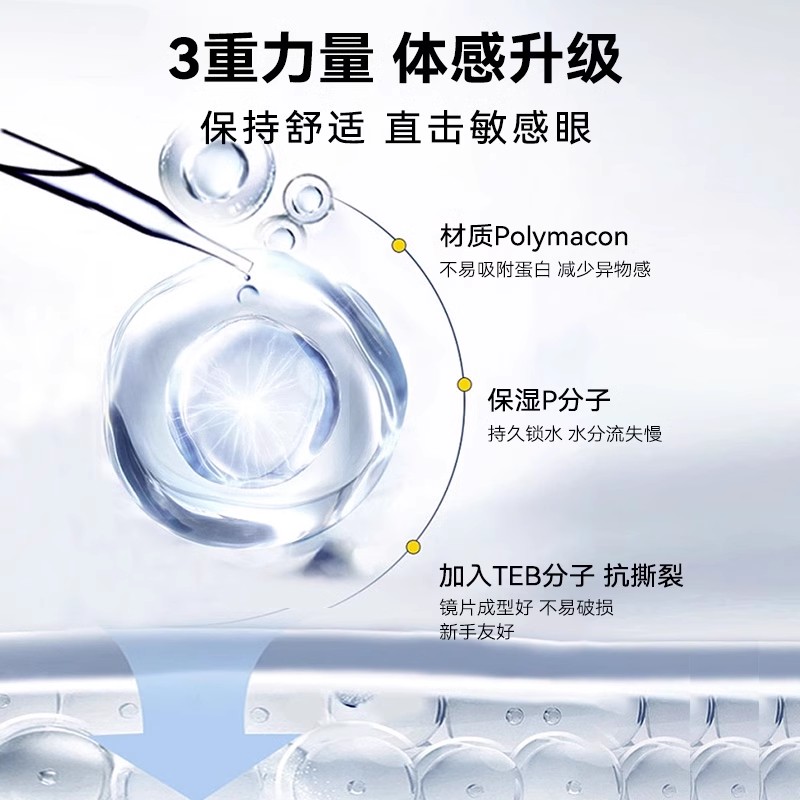 3重力量 体感升级

保持舒适 直击敏感眼

材质Polymacon

不易吸附蛋白 减少异物感

保湿P分子

持久锁水 水分流失慢

加入TEB分子 抗撕裂

镜片成型好 不易破损
新手友好