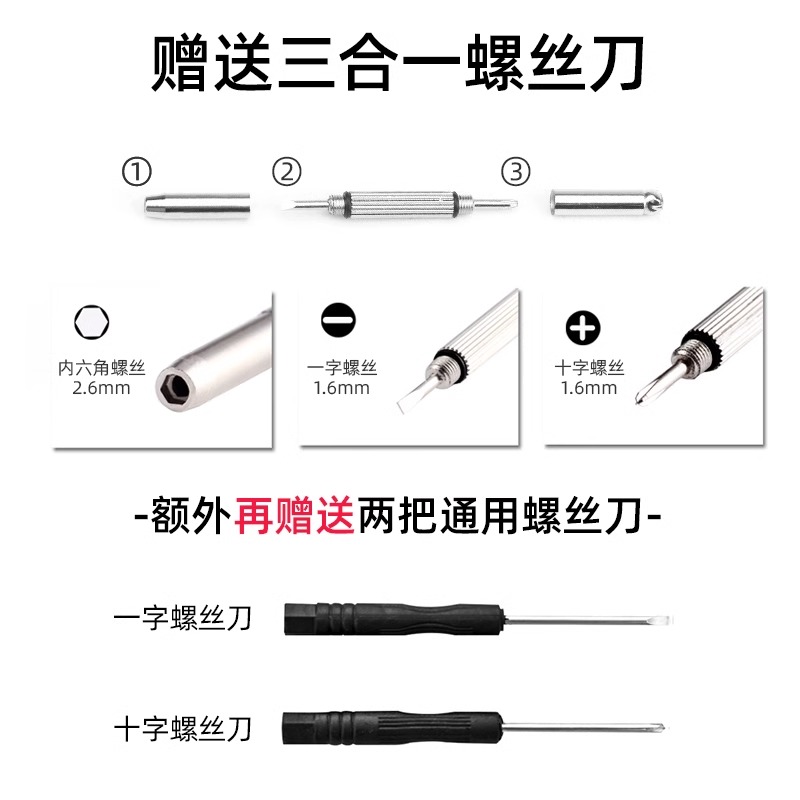 赠送三合一螺丝刀

①

②

③

内六角螺丝
2.6mm

一字螺丝
1.6mm

十字螺丝
1.6mm

-额外再赠送两把通用螺丝刀-

一字螺丝刀

十字螺丝刀