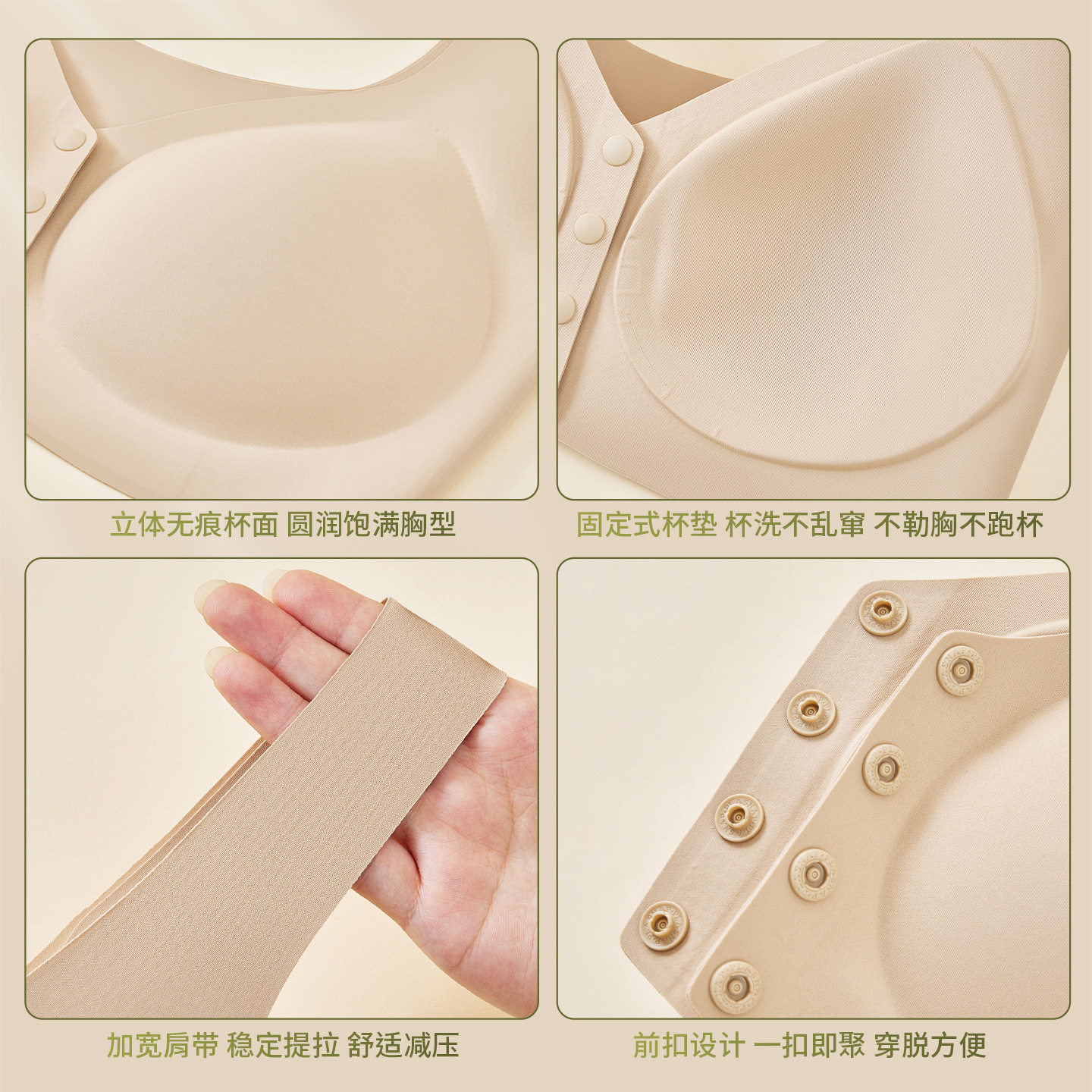 立体无痕杯面 圆润饱满胸型

固定式杯垫 杯洗不乱窜 不勒胸不跑杯

加宽肩带 稳定提拉 舒适减压

前扣设计 一扣即聚 穿脱方便