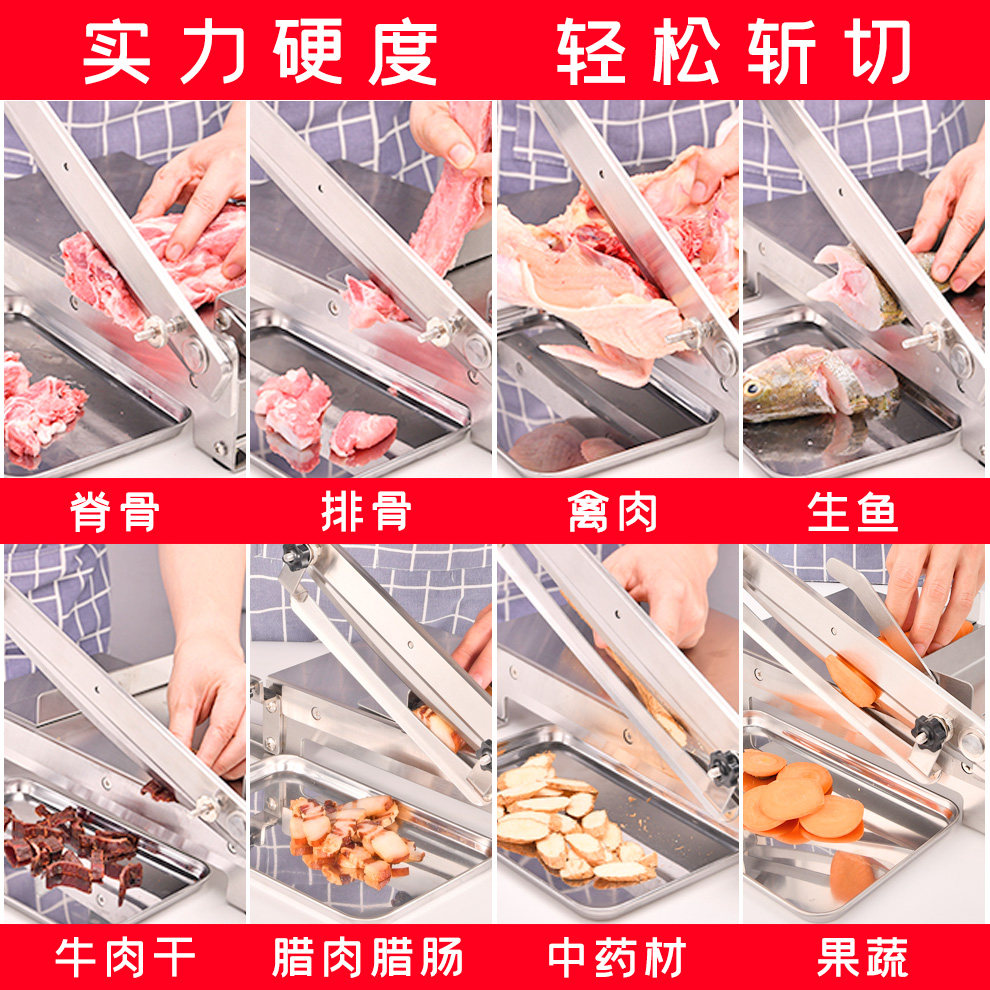 实力硬度 轻松斩切

脊骨 排骨 禽肉 生鱼

牛肉干 腊肉腊肠 中药材 果蔬