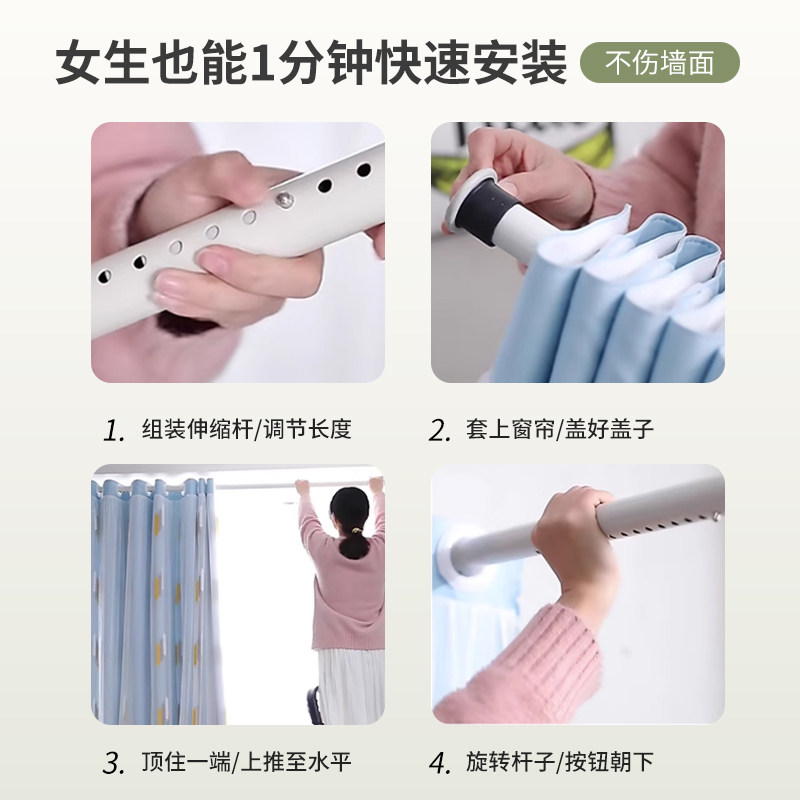 女生也能1分钟快速安装 不伤墙面

1. 组装伸缩杆/调节长度

2. 套上窗帘/盖好盖子

3. 顶住一端/上推至水平

4. 旋转杆子/按钮朝下